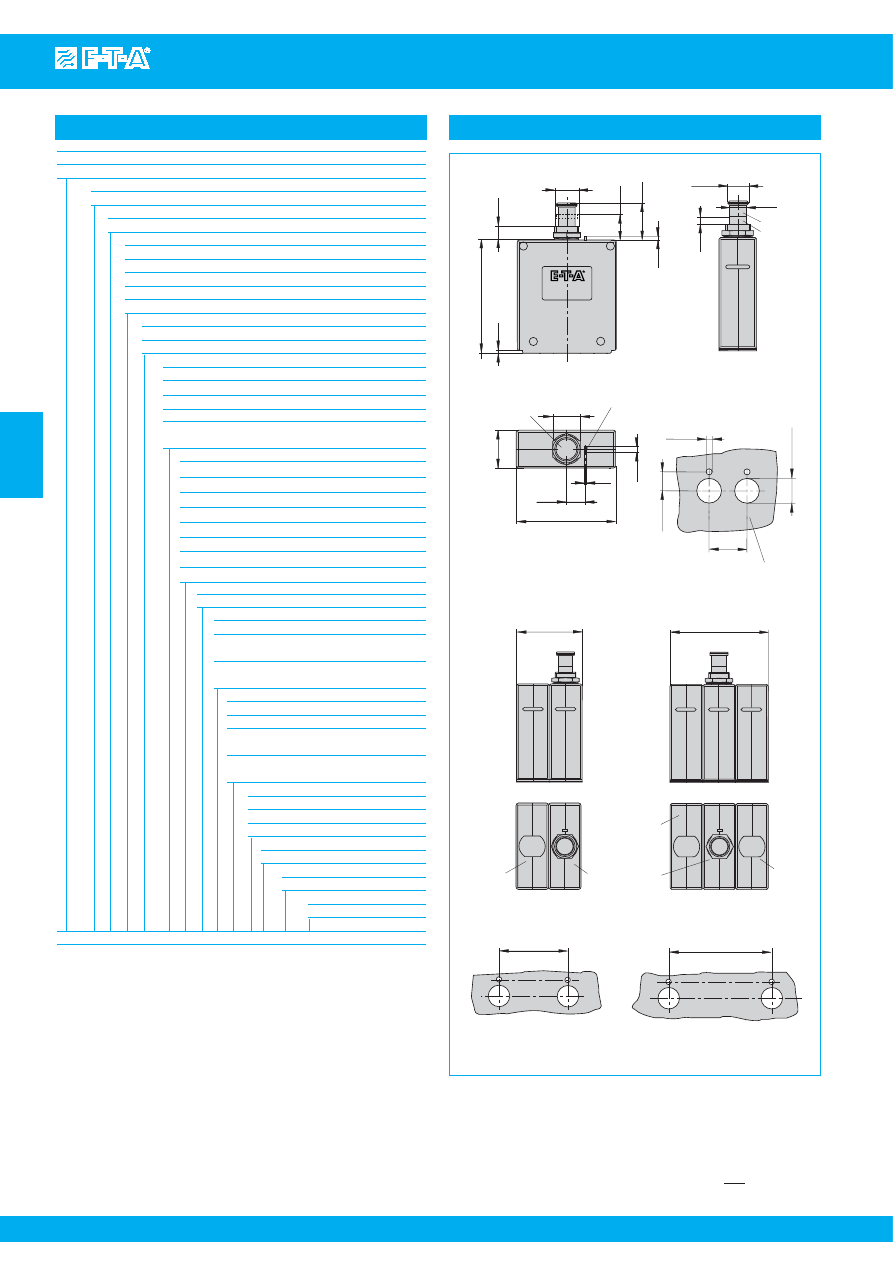 E-T-A

E-T-A