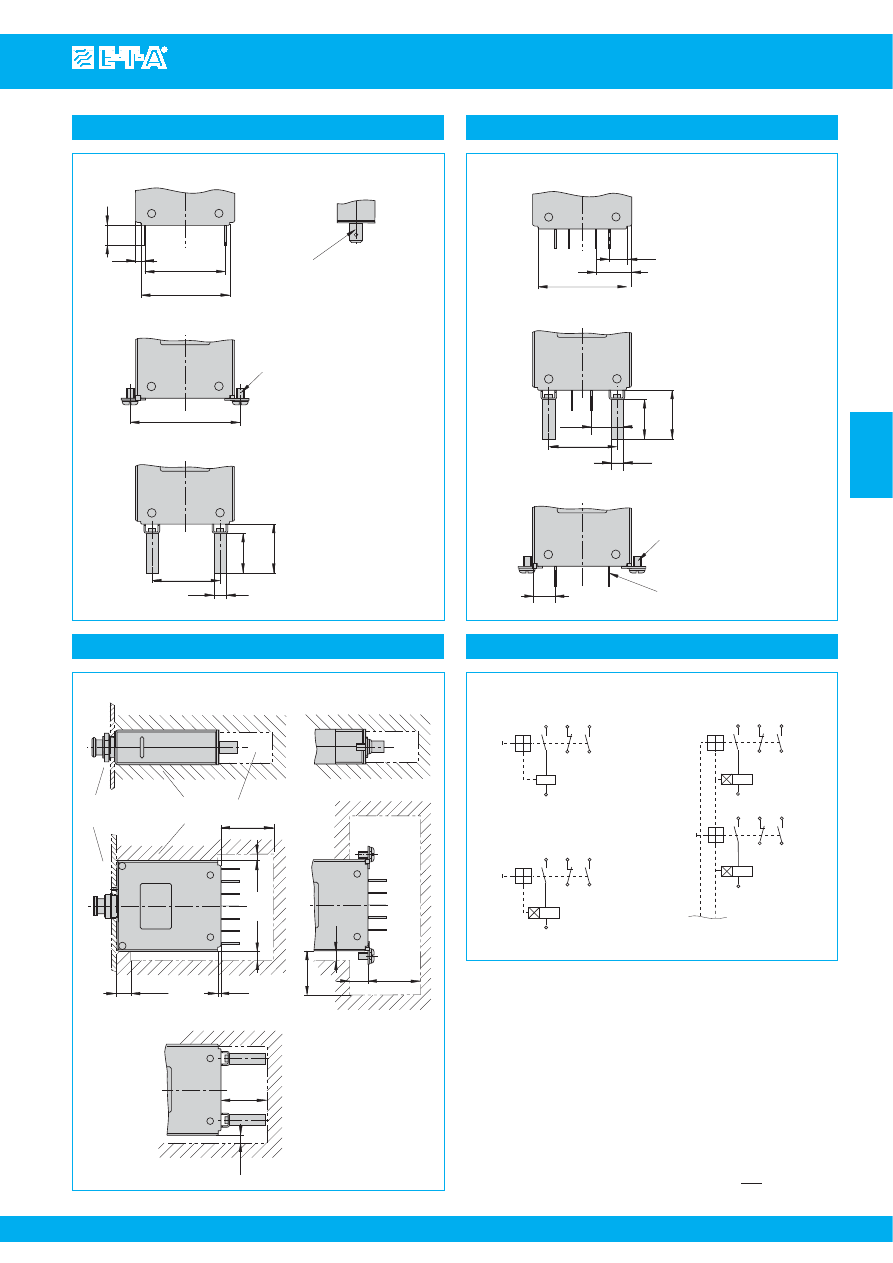 E-T-A