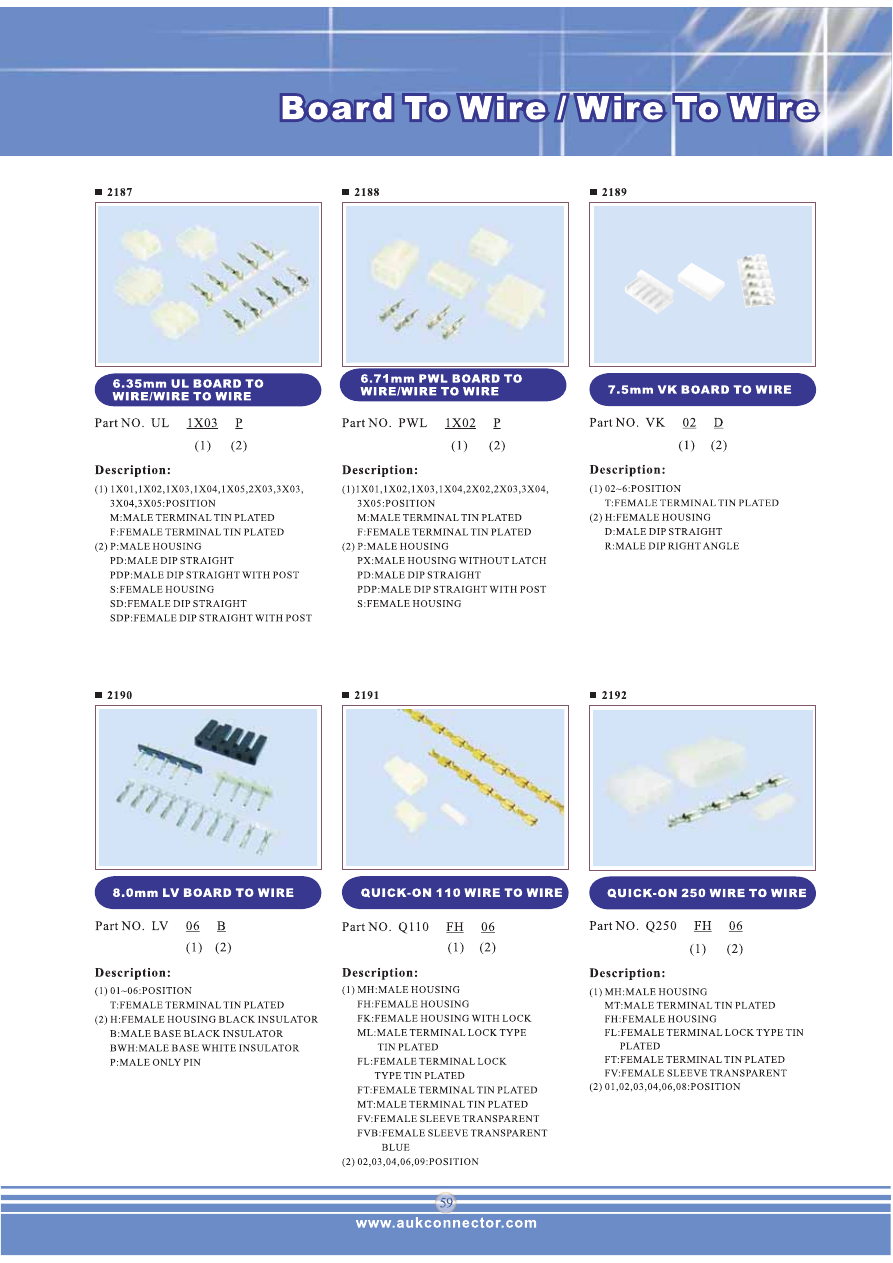 Board To Wire / Wire To Wire

■ 2187

6.35mm UL BOARD TO WIRE/WIRE TO WIRE

Part NO. UL 1X03 P
(1) (2)

Description:

(1) 1X01,1X02,1X03,1X04,1X05,2X03,3X03, 3X04,3X05:POSITION
M:MALE TERMINAL TIN PLATED
F:FEMALE TERMINAL TIN PLATED
(2) P:MALE HOUSING
PD:MALE DIP STRAIGHT
PDP:MALE DIP STRAIGHT WITH POST
S:FEMALE HOUSING
SD:FEMALE DIP STRAIGHT
SDP:FEMALE DIP STRAIGHT WITH POST

■ 2188

6.71mm PWL BOARD TO WIRE/WIRE TO WIRE

Part NO. PWL 1X02 P
(1) (2)

Description:

(1)1X01,1X02,1X03,1X04,2X02,2X03,3X04, 3X05:POSITION
M:MALE TERMINAL TIN PLATED
F:FEMALE TERMINAL TIN PLATED
(2) P:MALE HOUSING
PX:MALE HOUSING WITHOUT LATCH
PD:MALE DIP STRAIGHT
PDP:MALE DIP STRAIGHT WITH POST
S:FEMALE HOUSING

■ 2189

7.5mm VK BOARD TO WIRE

Part NO. VK 02 D
(1) (2)

Description:

(1) 02~6:POSITION
T:FEMALE TERMINAL TIN PLATED
(2) H:FEMALE HOUSING
D:MALE DIP STRAIGHT
R:MALE DIP RIGHT ANGLE

■ 2190

8.0mm LV BOARD TO WIRE

Part NO. LV 06 B
(1) (2)

Description:

(1) 01~06:POSITION
T:FEMALE TERMINAL TIN PLATED
(2) H:FEMALE HOUSING BLACK INSULATOR
B:MALE BASE BLACK INSULATOR
BWH:MALE BASE WHITE INSULATOR
P:MALE ONLY PIN

■ 2191

QUICK-ON 110 WIRE TO WIRE

Part NO. Q110 FH 06
(1) (2)

Description:

(1) MH:MALE HOUSING
FH:FEMALE HOUSING
FK:FEMALE HOUSING WITH LOCK
ML:MALE TERMINAL LOCK TYPE TIN PLATED
FL:FEMALE TERMINAL LOCK TYPE TIN PLATED
FT:FEMALE TERMINAL TIN PLATED
MT:MALE TERMINAL TIN PLATED
FV:FEMALE SLEEVE TRANSPARENT
FVB:FEMALE SLEEVE TRANSPARENT BLUE
(2) 02,03,04,06,09:POSITION

■ 2192

QUICK-ON 250 WIRE TO WIRE

Part NO. Q250 FH 06
(1) (2)

Description:

(1) MH:MALE HOUSING
MT:MALE TERMINAL TIN PLATED
FH:FEMALE HOUSING
FL:FEMALE TERMINAL LOCK TYPE TIN PLATED
FT:FEMALE TERMINAL TIN PLATED
FV:FEMALE SLEEVE TRANSPARENT
(2) 01,02,03,04,06,08:POSITION

59

www.aukconnector.com