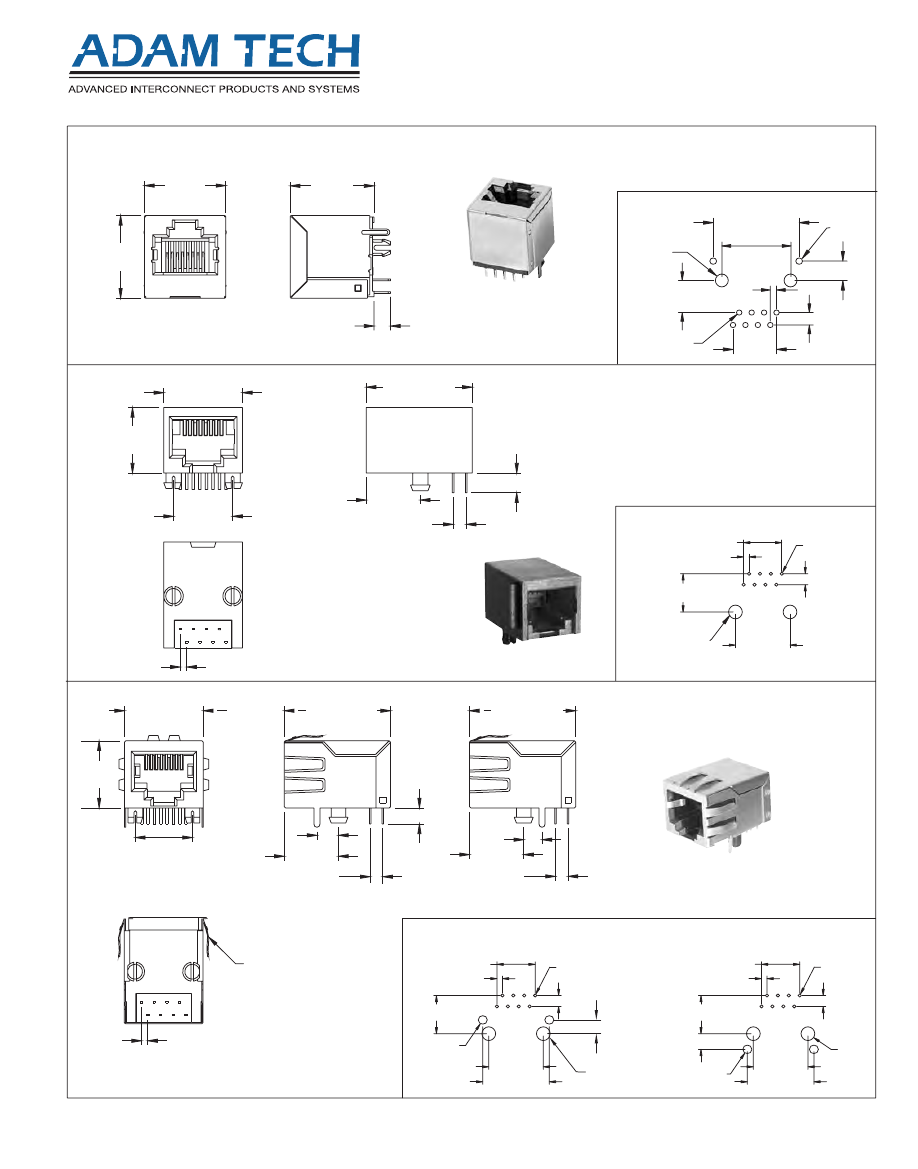 ADAM TECH
ADVANCED INTERCONNECT PRODUCTS AND SYSTEMS