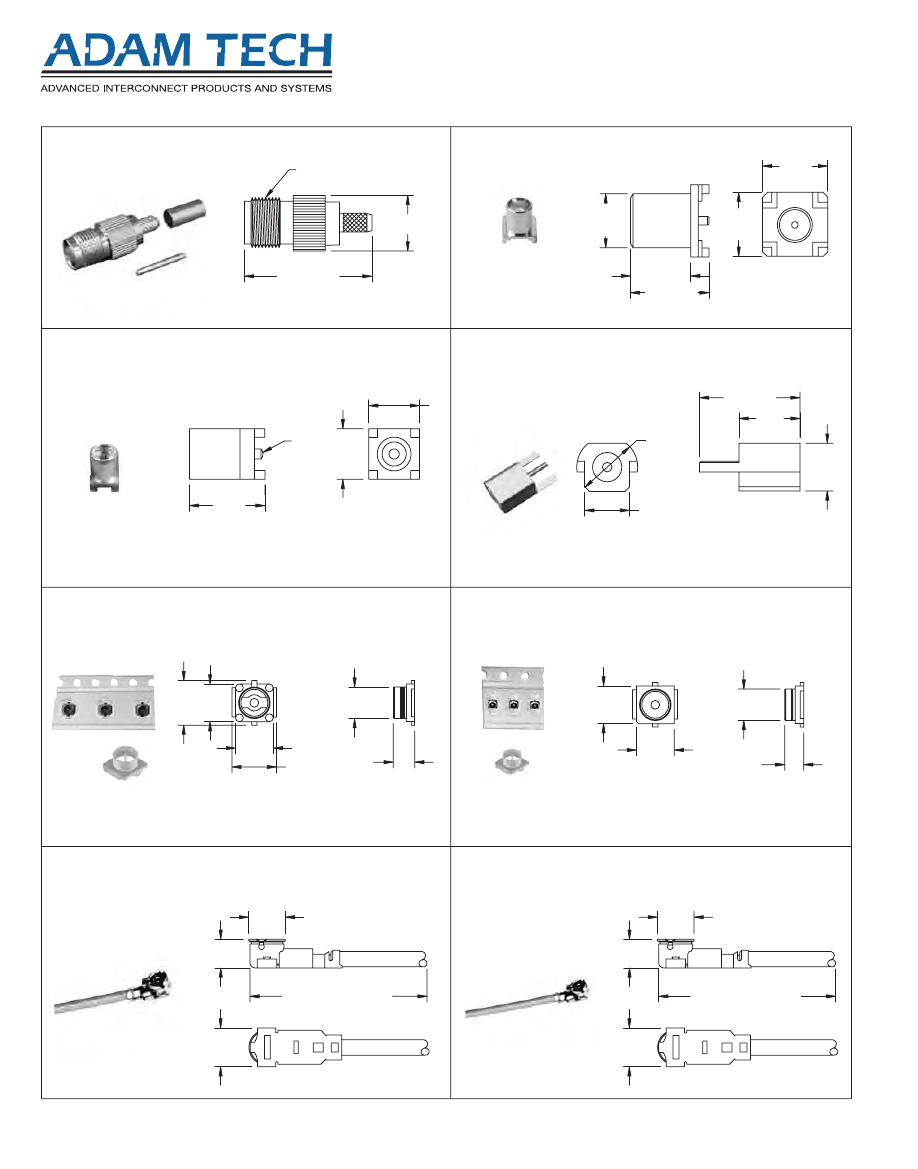 ADAM TECH
ADVANCED INTERCONNECT PRODUCTS AND SYSTEMS