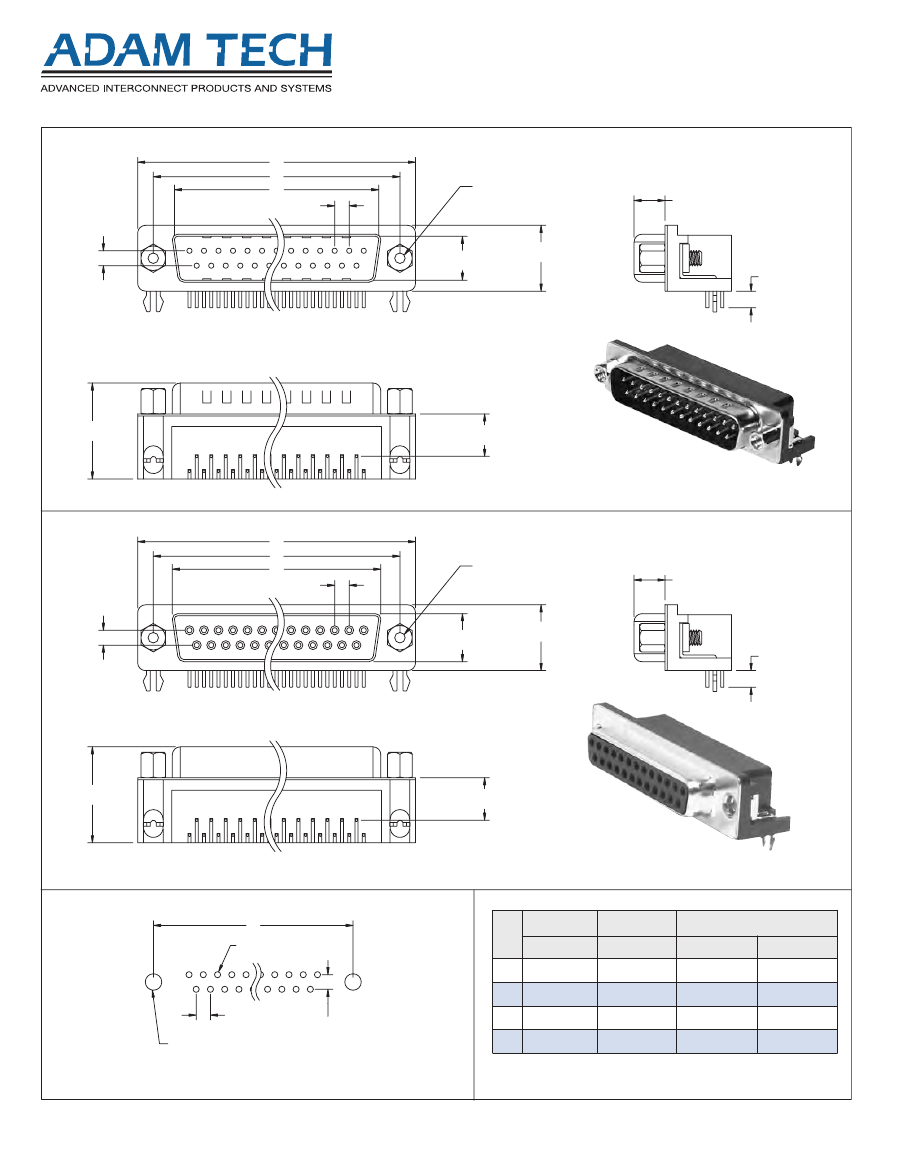 ADAM TECH
ADVANCED INTERCONNECT PRODUCTS AND SYSTEMS