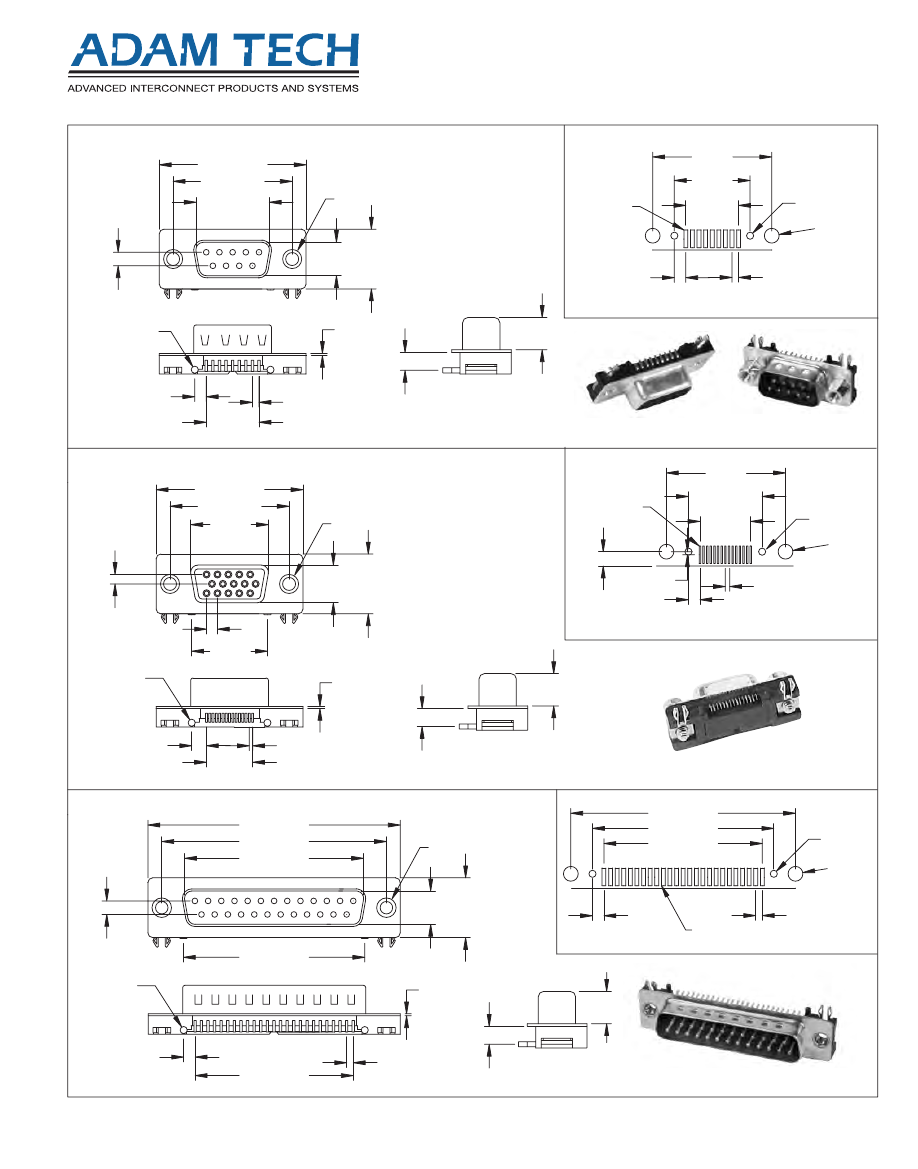 ADAM TECH
ADVANCED INTERCONNECT PRODUCTS AND SYSTEMS