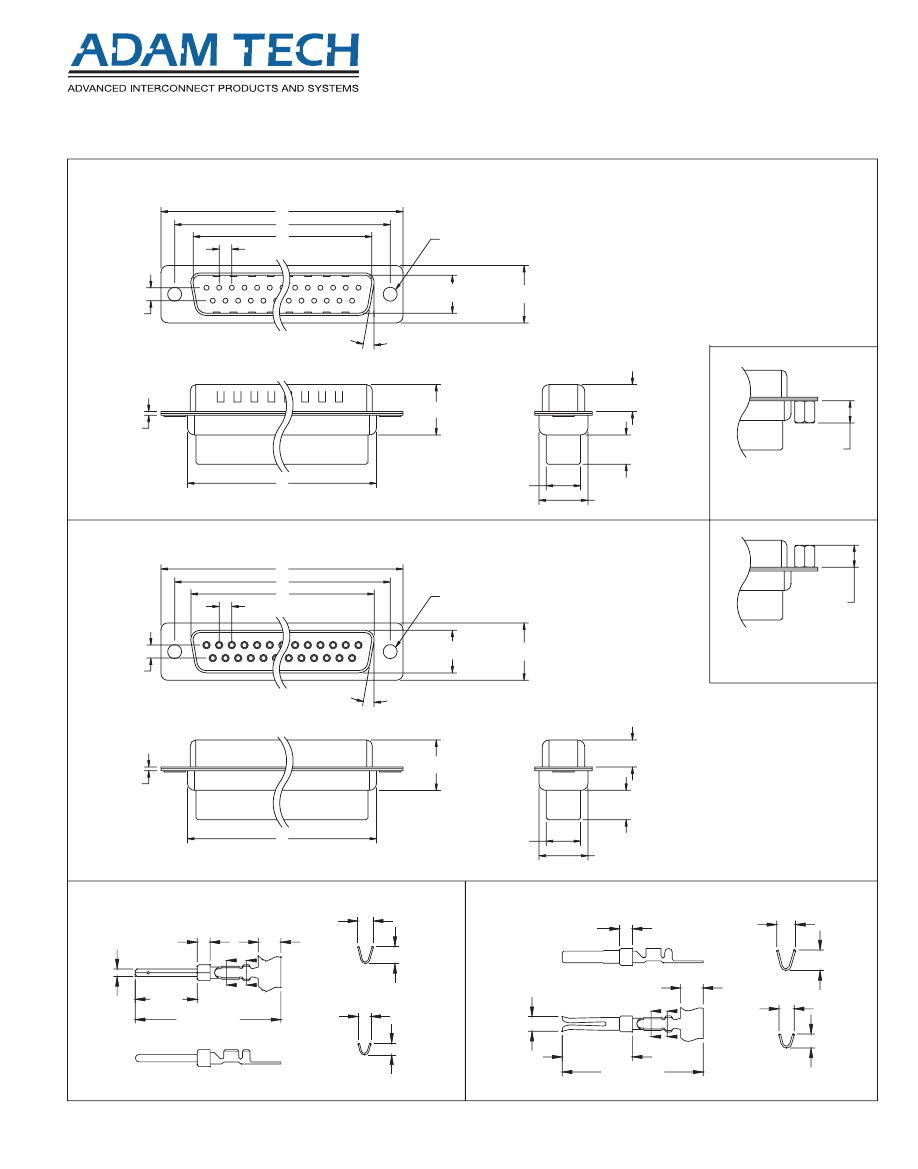 ADAM TECH
ADVANCED INTERCONNECT PRODUCTS AND SYSTEMS