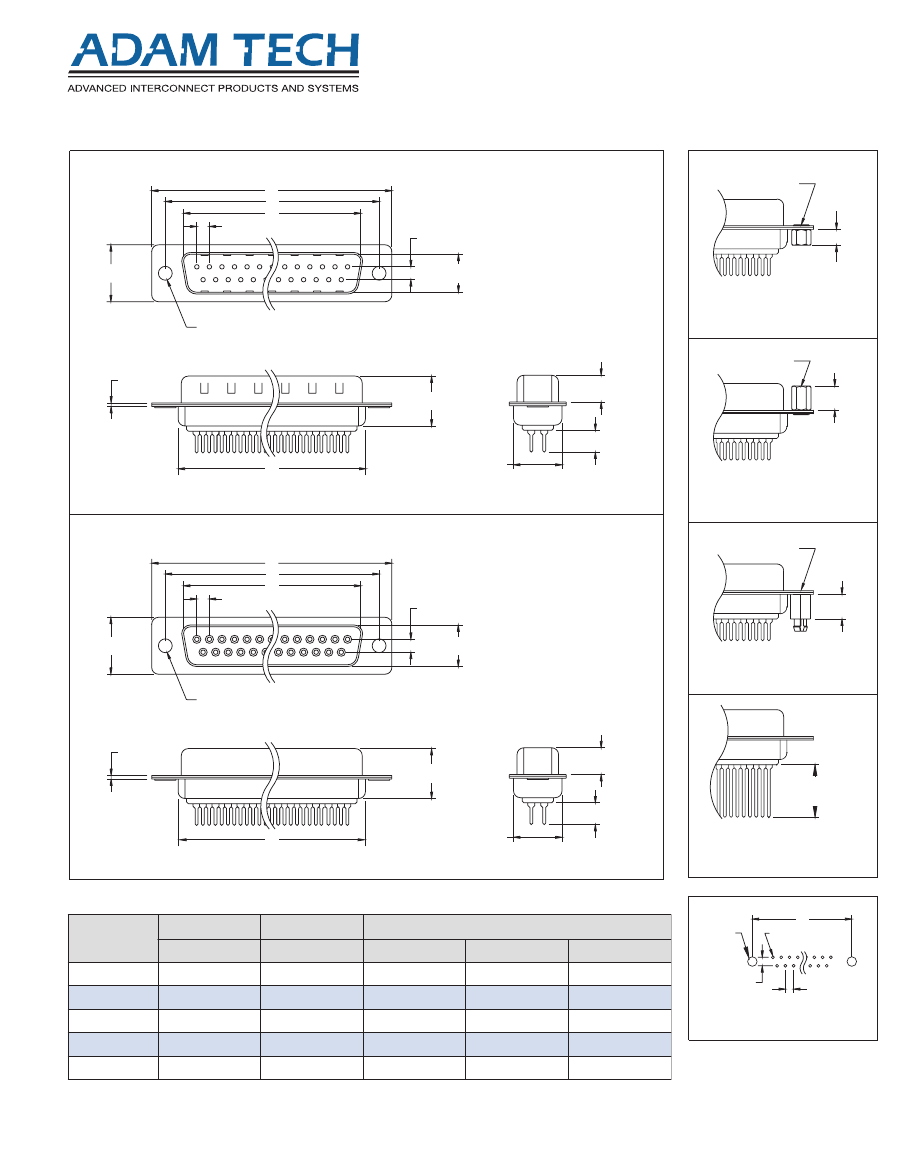 ADAM TECH
ADVANCED INTERCONNECT PRODUCTS AND SYSTEMS