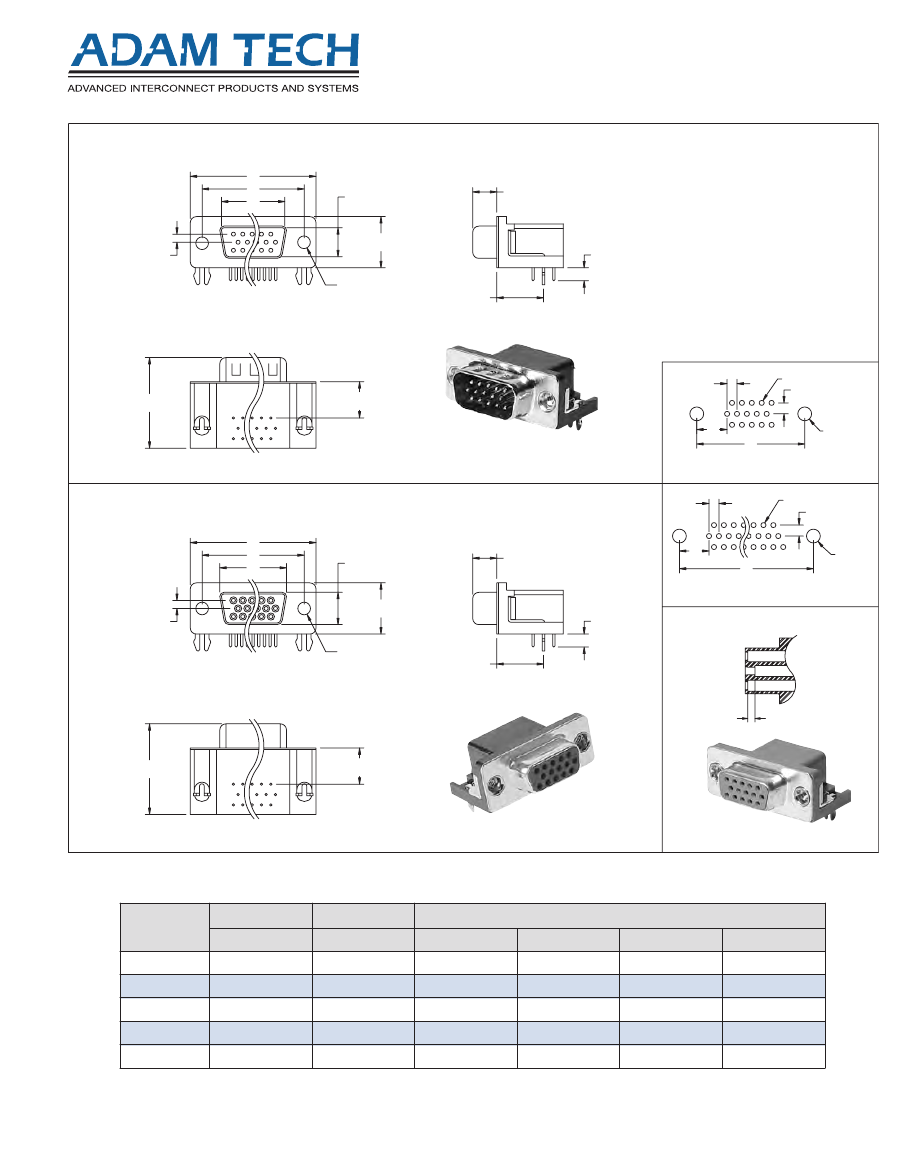 ADAM TECH
ADVANCED INTERCONNECT PRODUCTS AND SYSTEMS