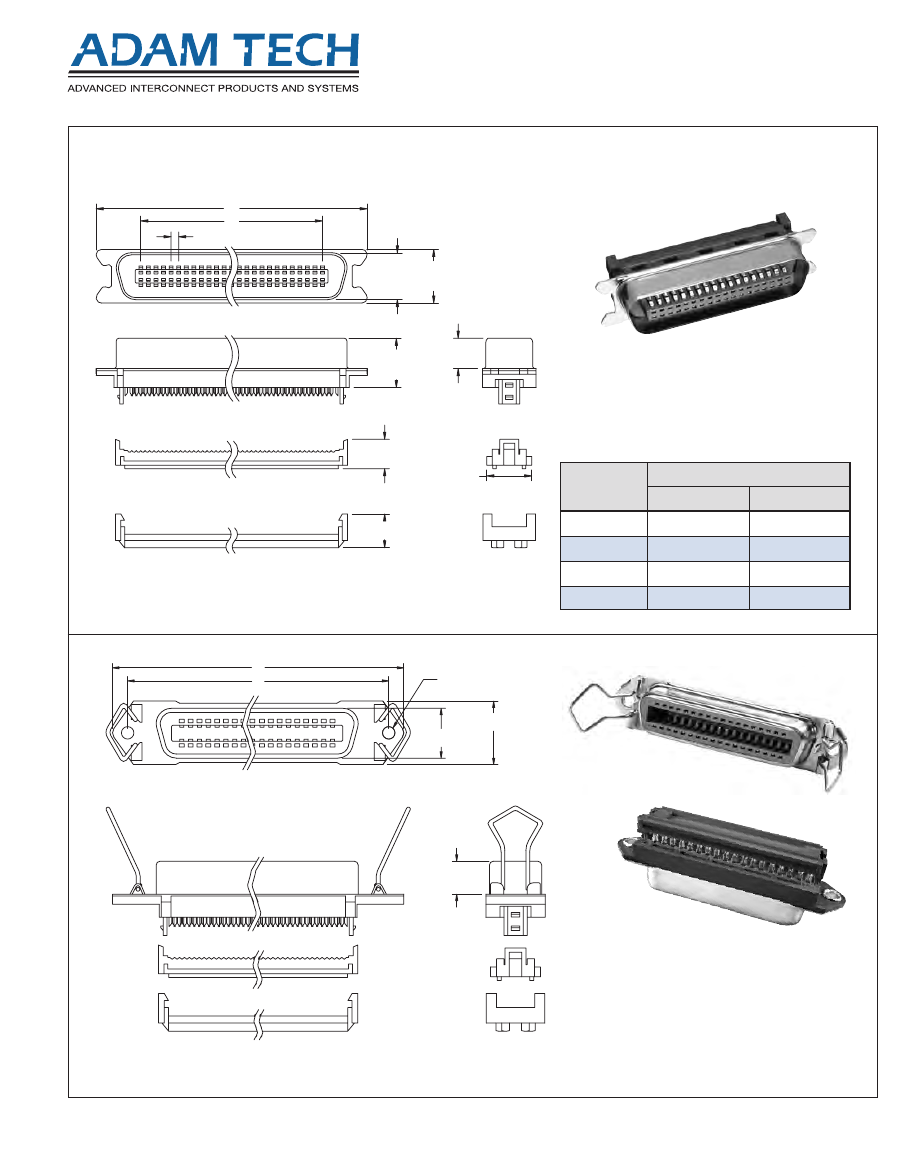 ADAM TECH
ADVANCED INTERCONNECT PRODUCTS AND SYSTEMS