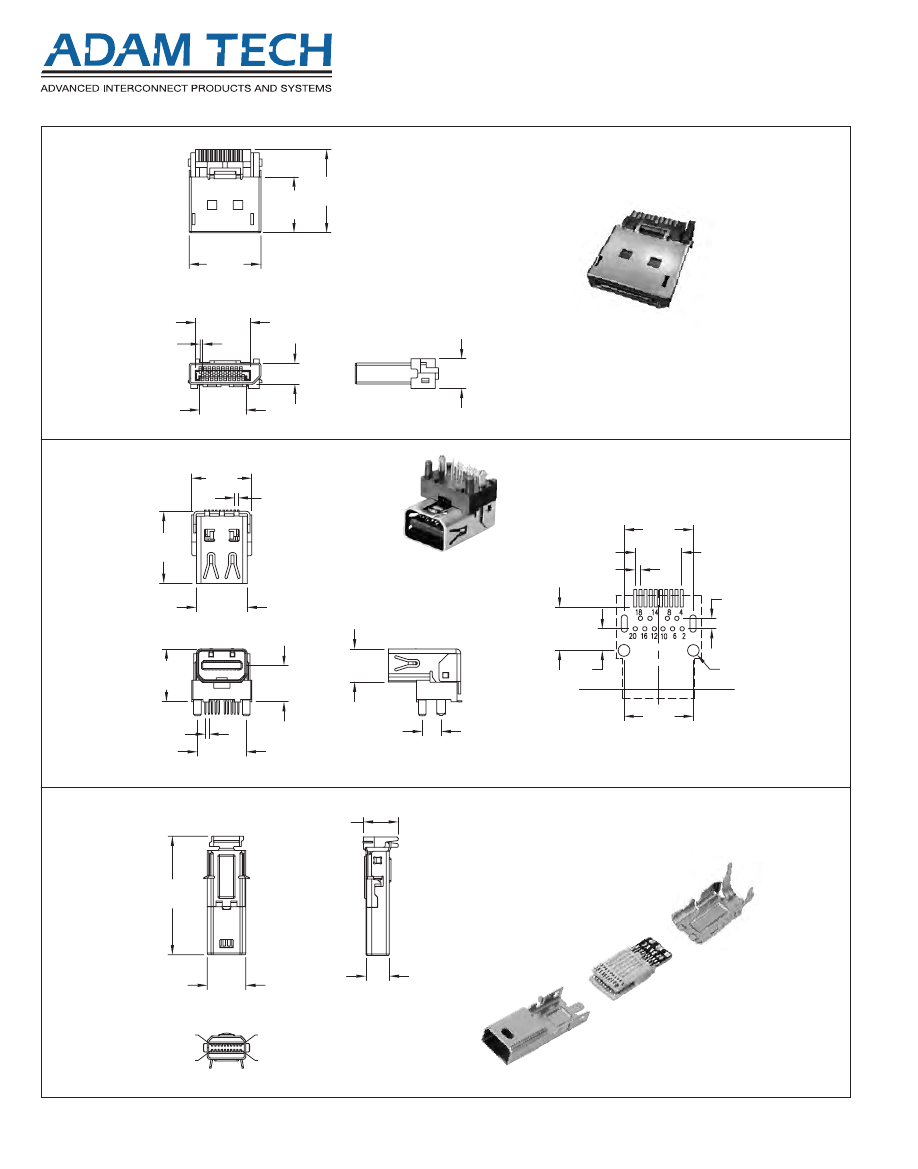 ADAM TECH
ADVANCED INTERCONNECT PRODUCTS AND SYSTEMS

18 14 8 4
20 16 12 10 6 2