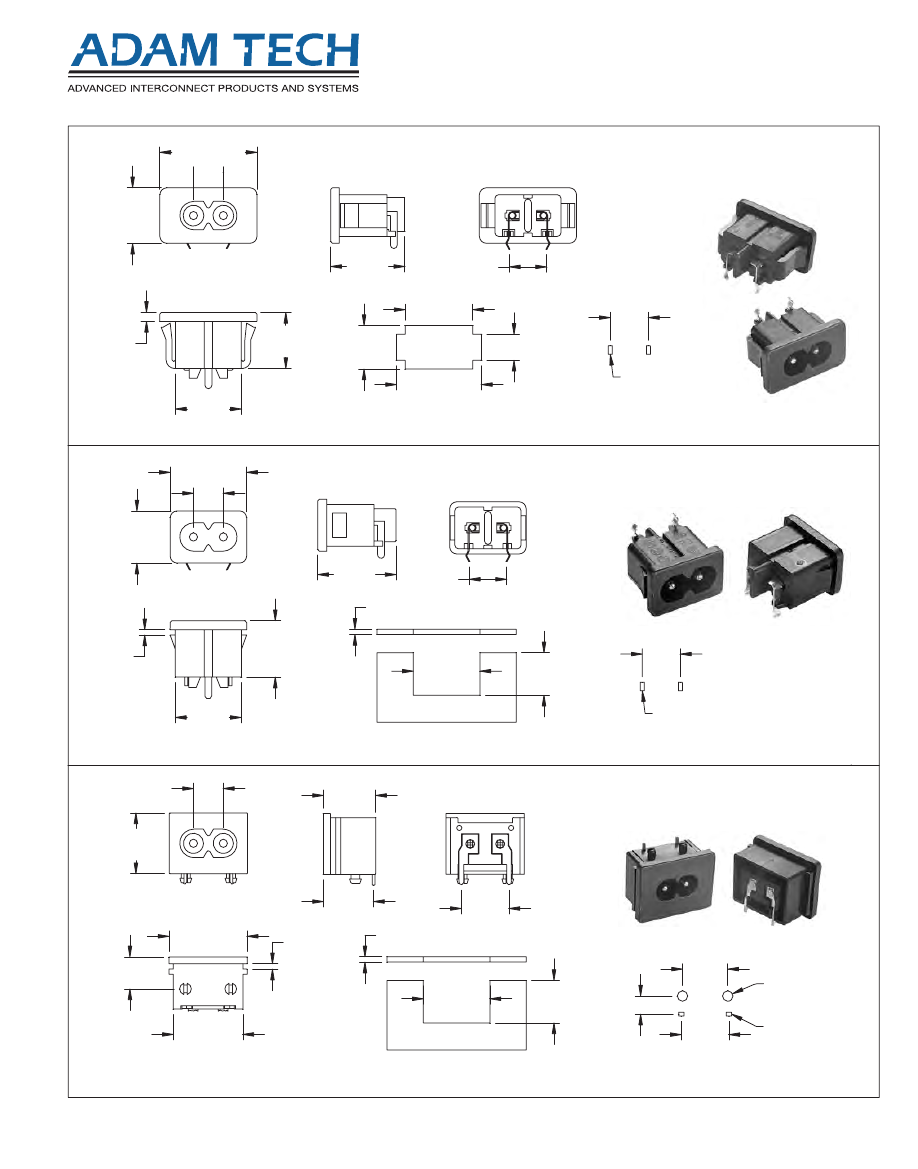 ADAM TECH
ADVANCED INTERCONNECT PRODUCTS AND SYSTEMS