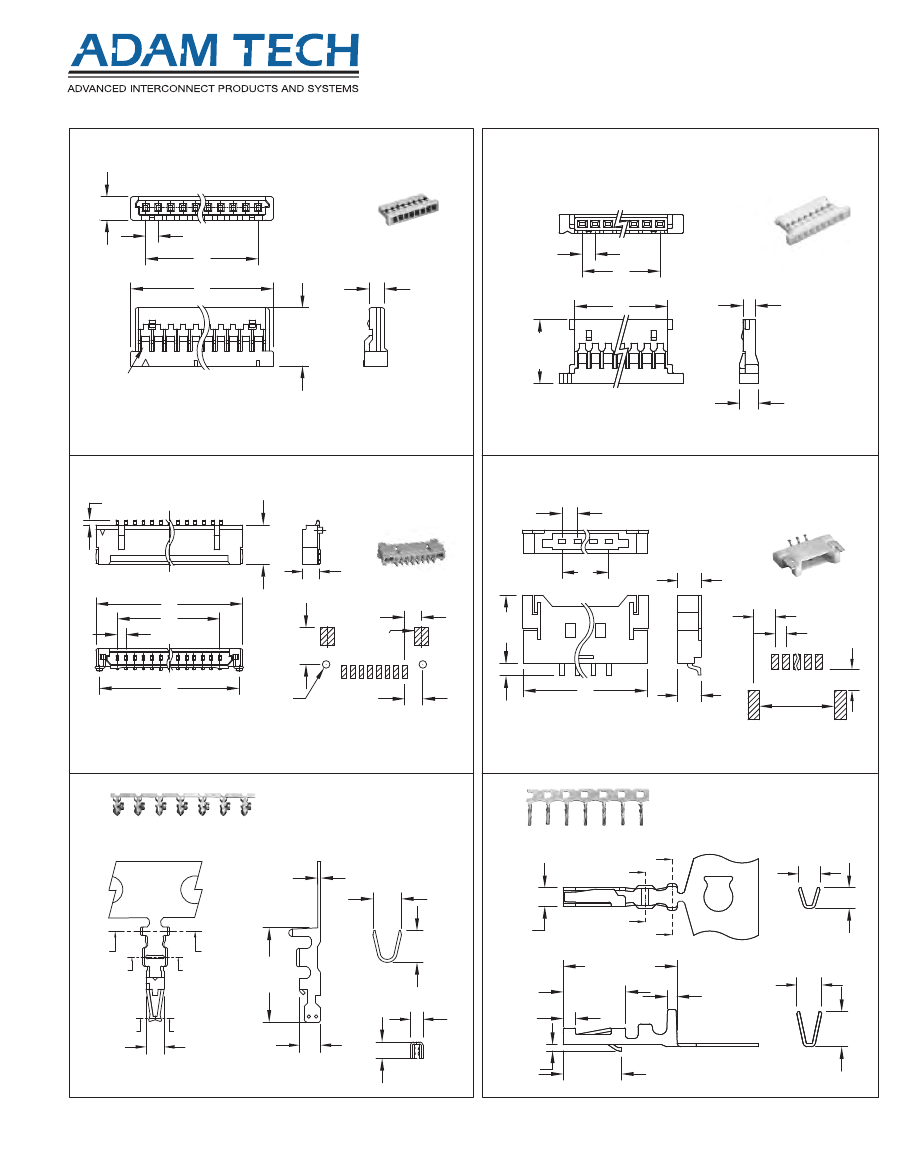 ADAM TECH

ADVANCED INTERCONNECT PRODUCTS AND SYSTEMS