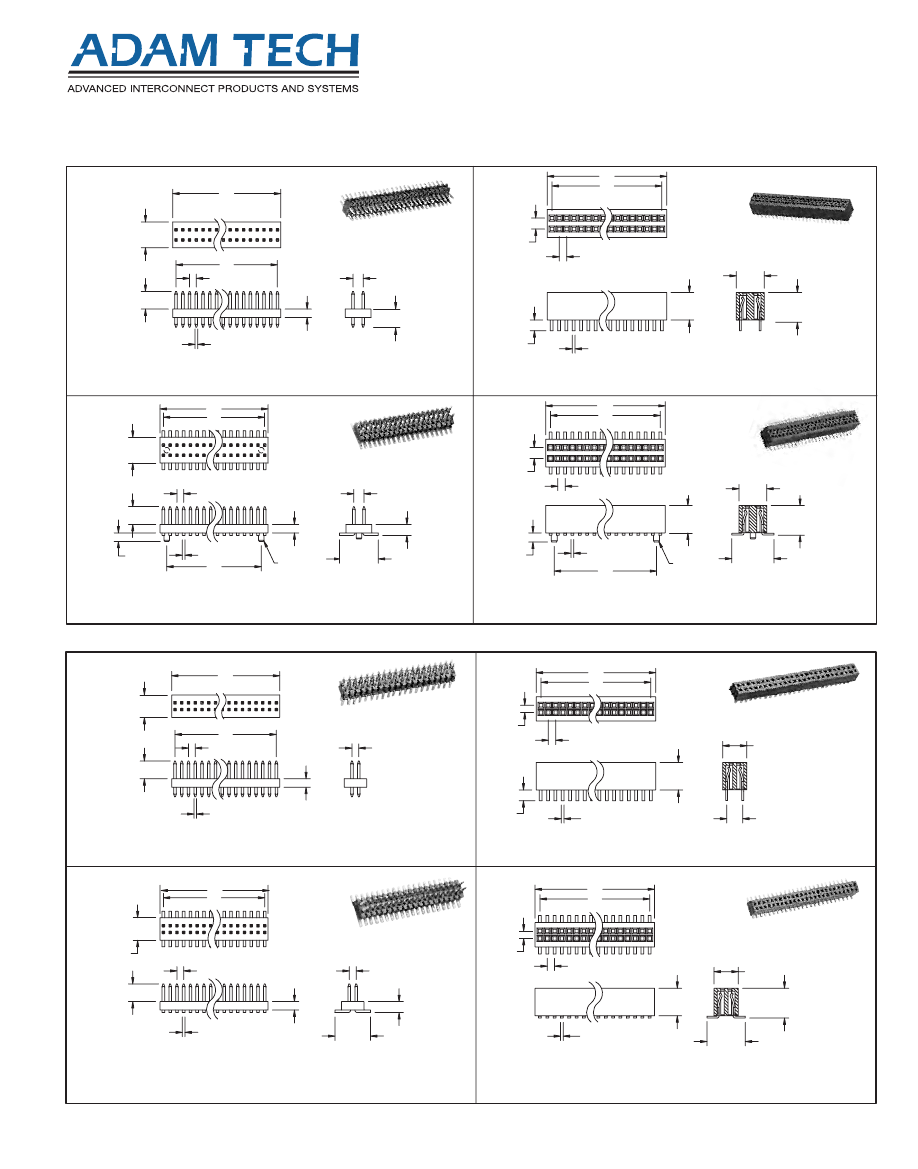 ADAM TECH
ADVANCED INTERCONNECT PRODUCTS AND SYSTEMS