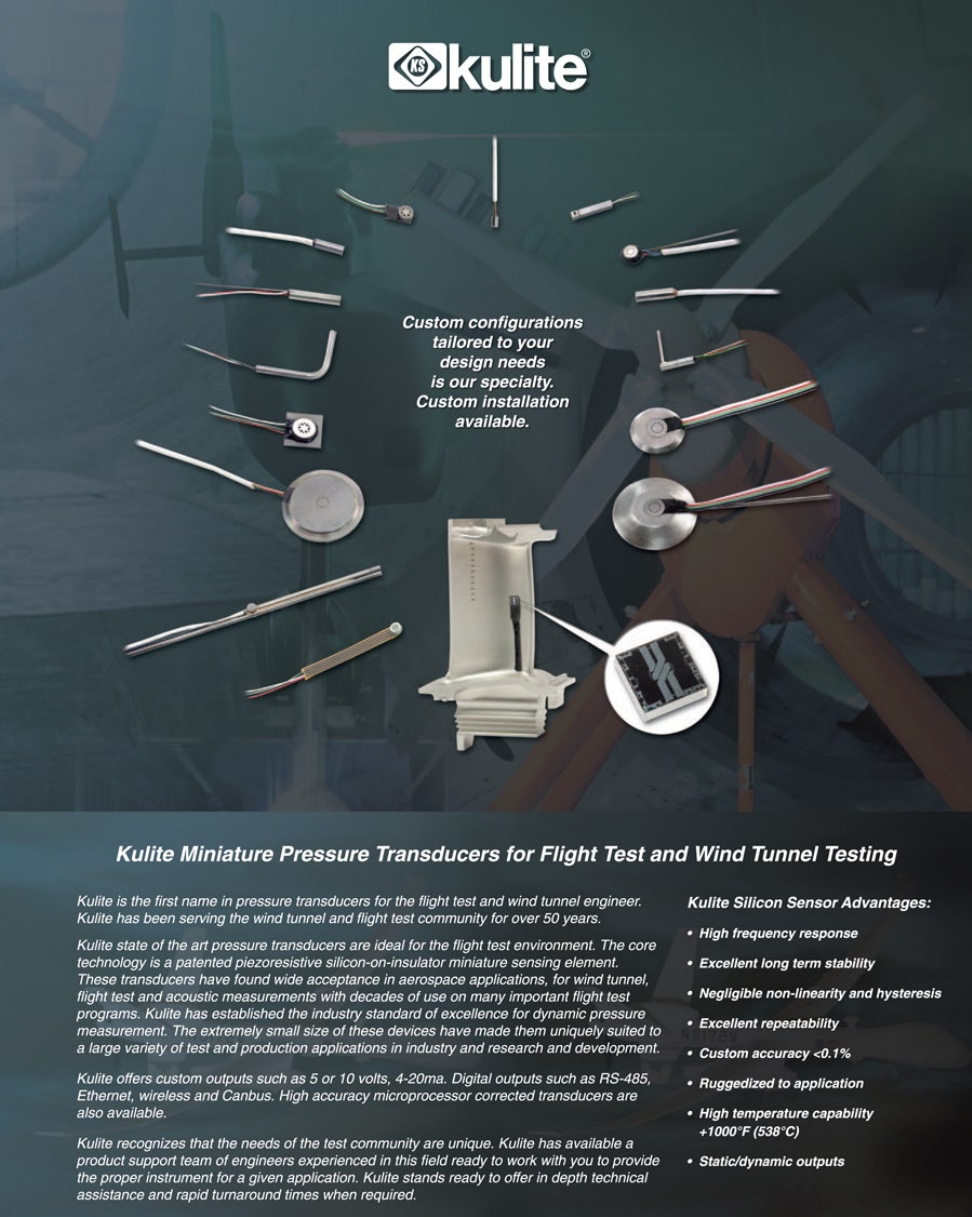 KS kulite®

Custom configurations tailored to your design needs is our specialty. Custom installation available.

Kulite Miniature Pressure Transducers for Flight Test and Wind Tunnel Testing

Kulite is the first name in pressure transducers for the flight test and wind tunnel engineer. Kulite has been serving the wind tunnel and flight test community for over 50 years.

Kulite state of the art pressure transducers are ideal for the flight test environment. The core technology is a patented piezoresistive silicon-on-insulator miniature sensing element. These transducers have found wide acceptance in aerospace applications, for wind tunnel, flight test and acoustic measurements with decades of use on many important flight test programs. Kulite has established the industry standard of excellence for dynamic pressure measurement. The extremely small size of these devices have made them uniquely suited to a large variety of test and production applications in industry and research and development.

Kulite offers custom outputs such as 5 or 10 volts, 4-20ma. Digital outputs such as RS-485, Ethernet, wireless and Canbus. High accuracy microprocessor corrected transducers are also available.

Kulite recognizes that the needs of the test community are unique. Kulite has available a product support team of engineers experienced in this field ready to work with you to provide the proper instrument for a given application. Kulite stands ready to offer in depth technical assistance and rapid turnaround times when required.

Kulite Silicon Sensor Advantages:

• High frequency response
• Excellent long term stability
• Negligible non-linearity and hysteresis
• Excellent repeatability
• Custom accuracy <0.1%
• Ruggedized to application
• High temperature capability +1000°F (538°C)
• Static/dynamic outputs