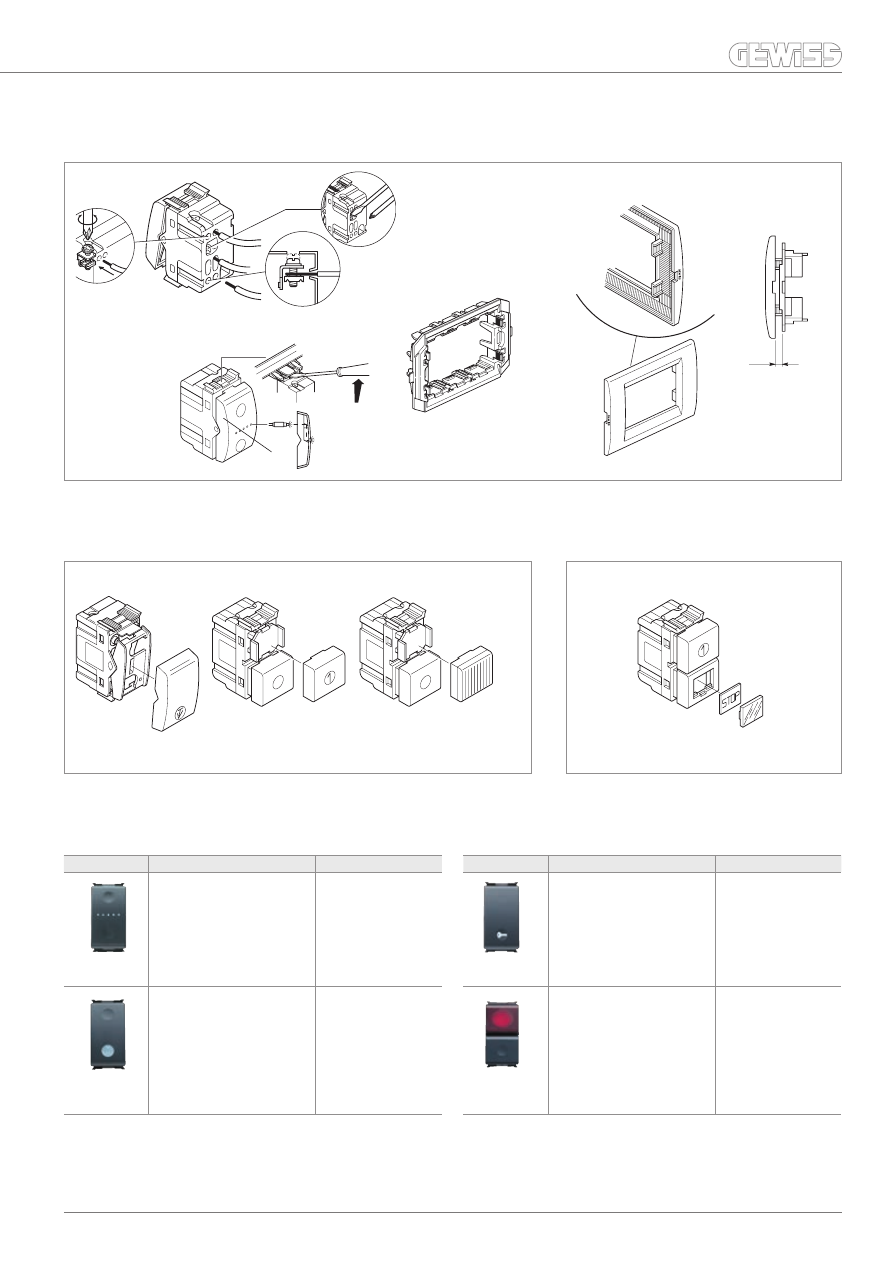 GEWISS

STOP