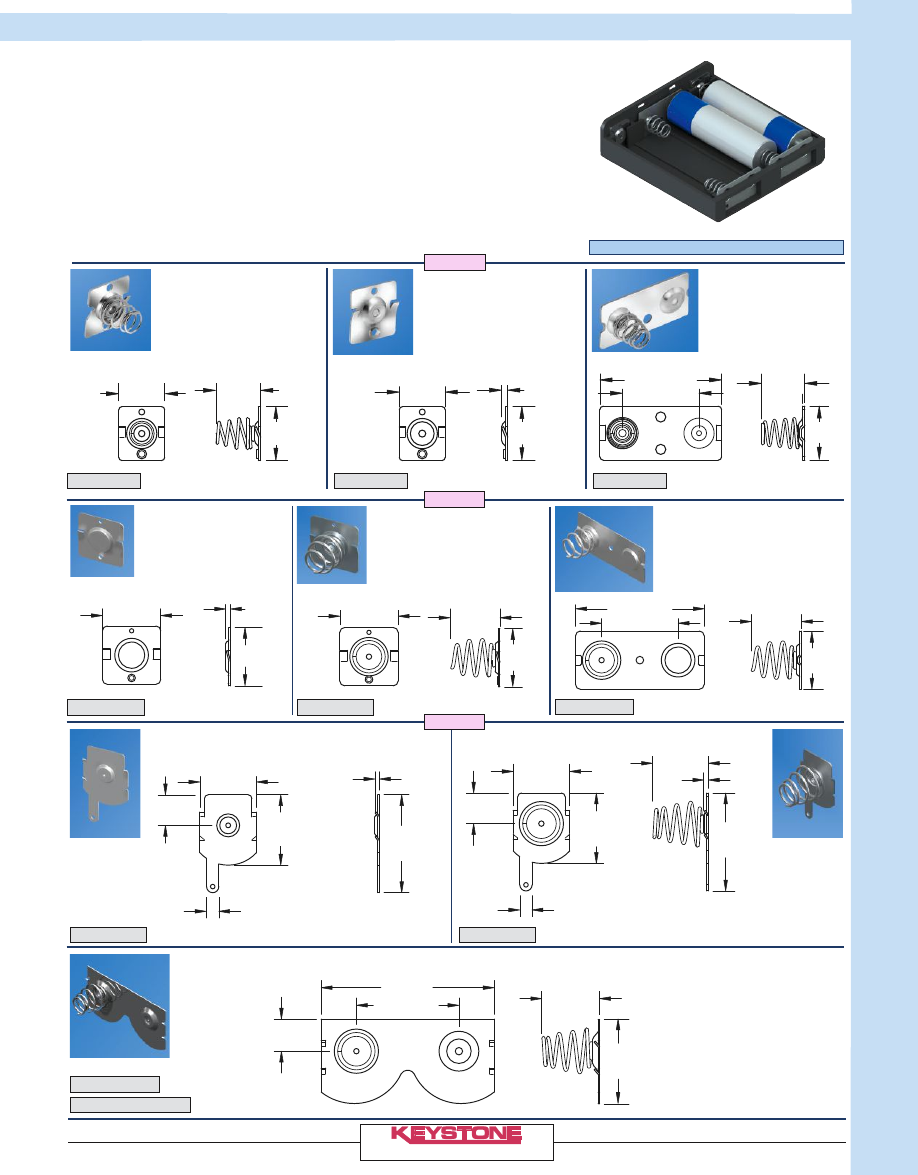 KEYSTONE