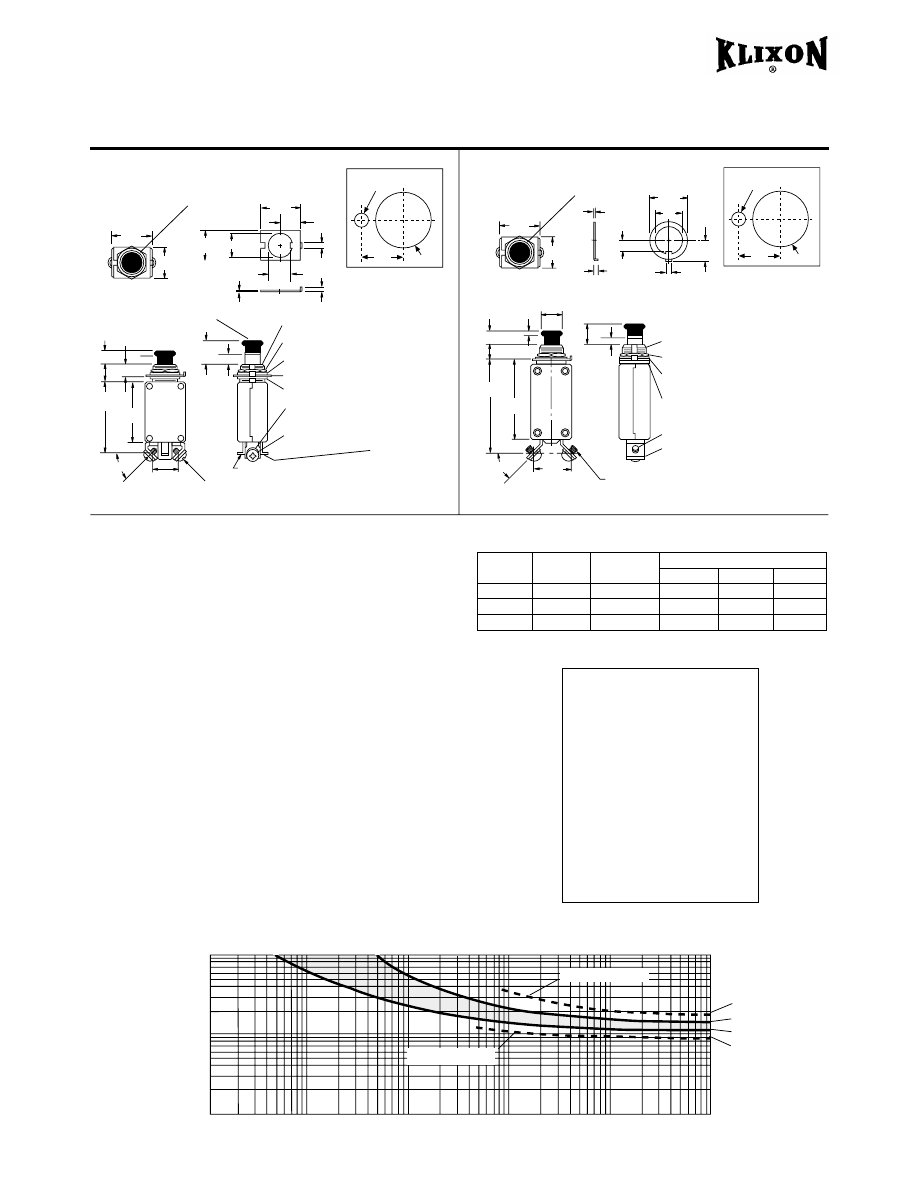 KLIXON
®