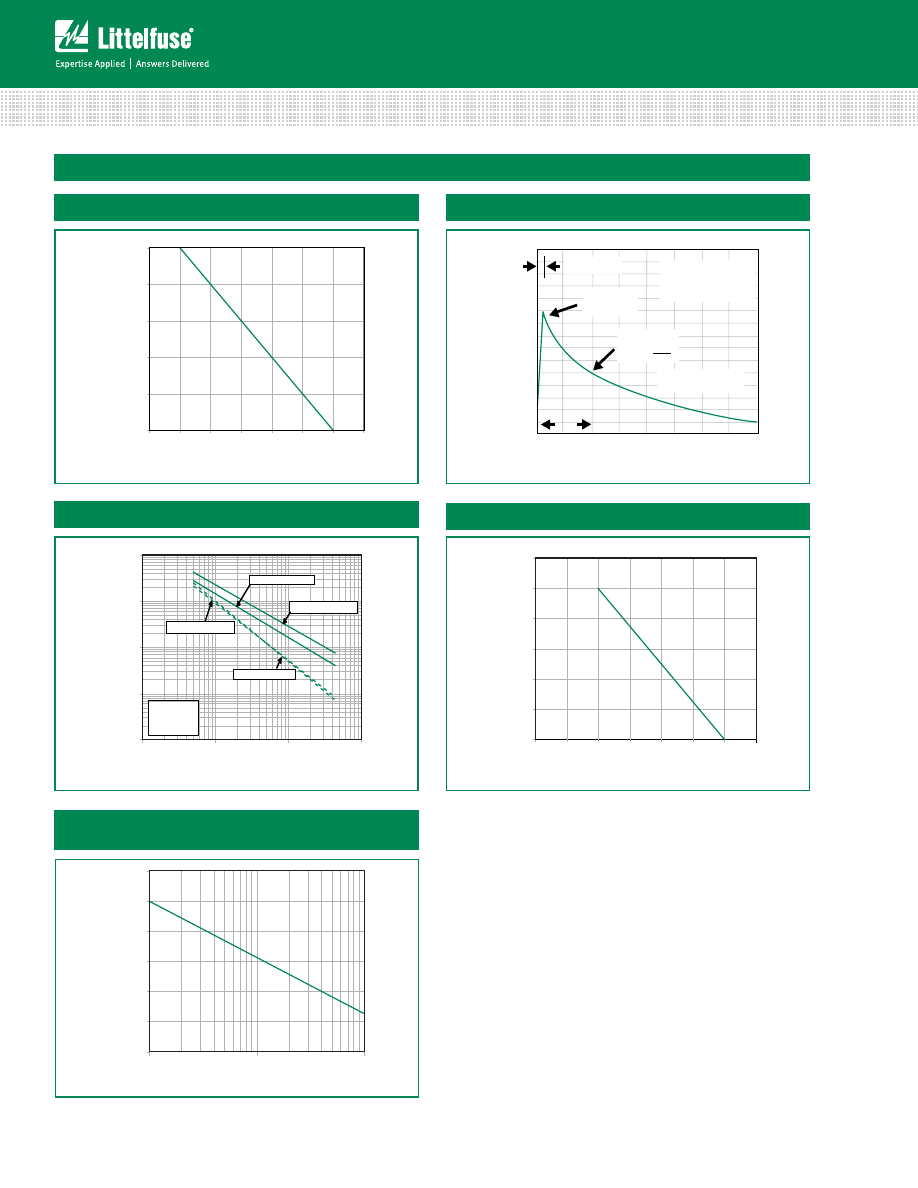 Littelfuse®

Expertise Applied | Answers Delivered