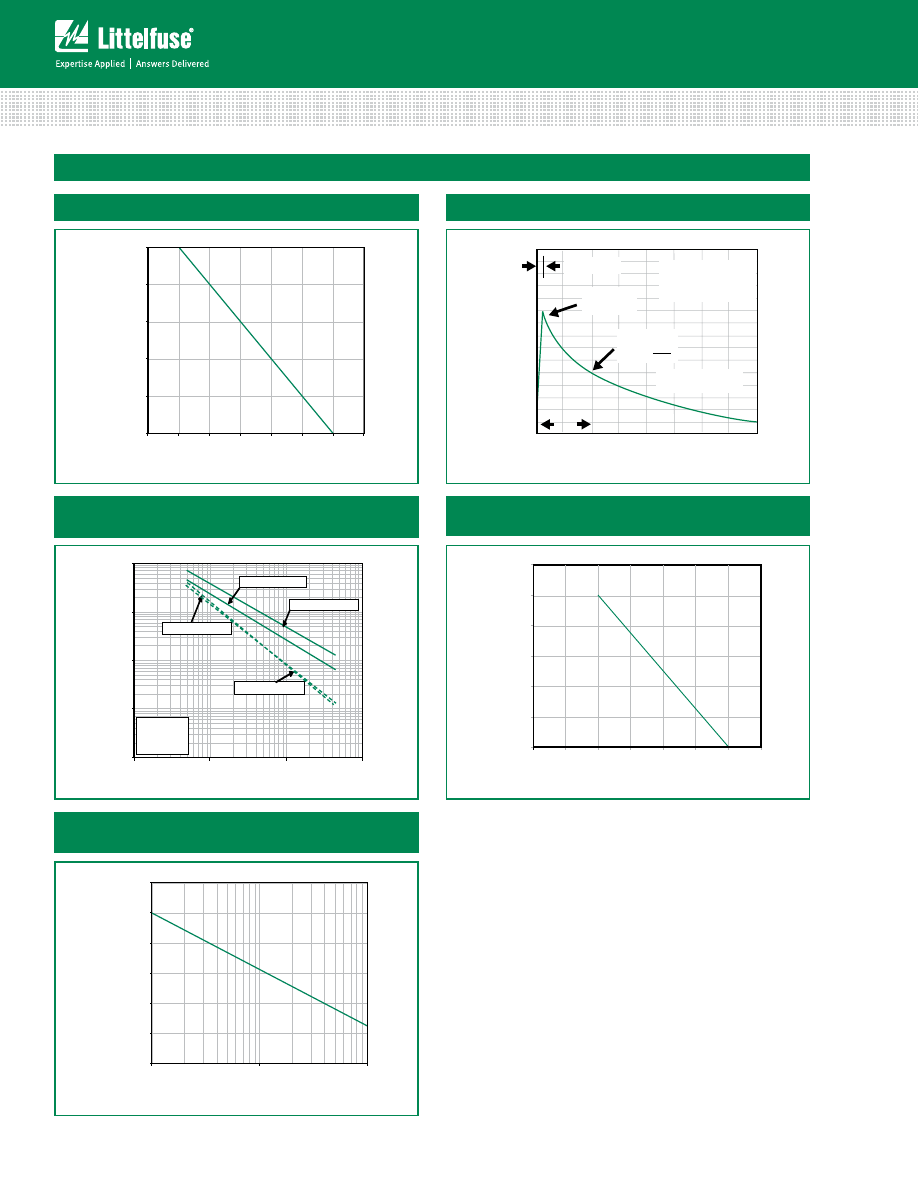 Littelfuse®
Expertise Applied | Answers Delivered