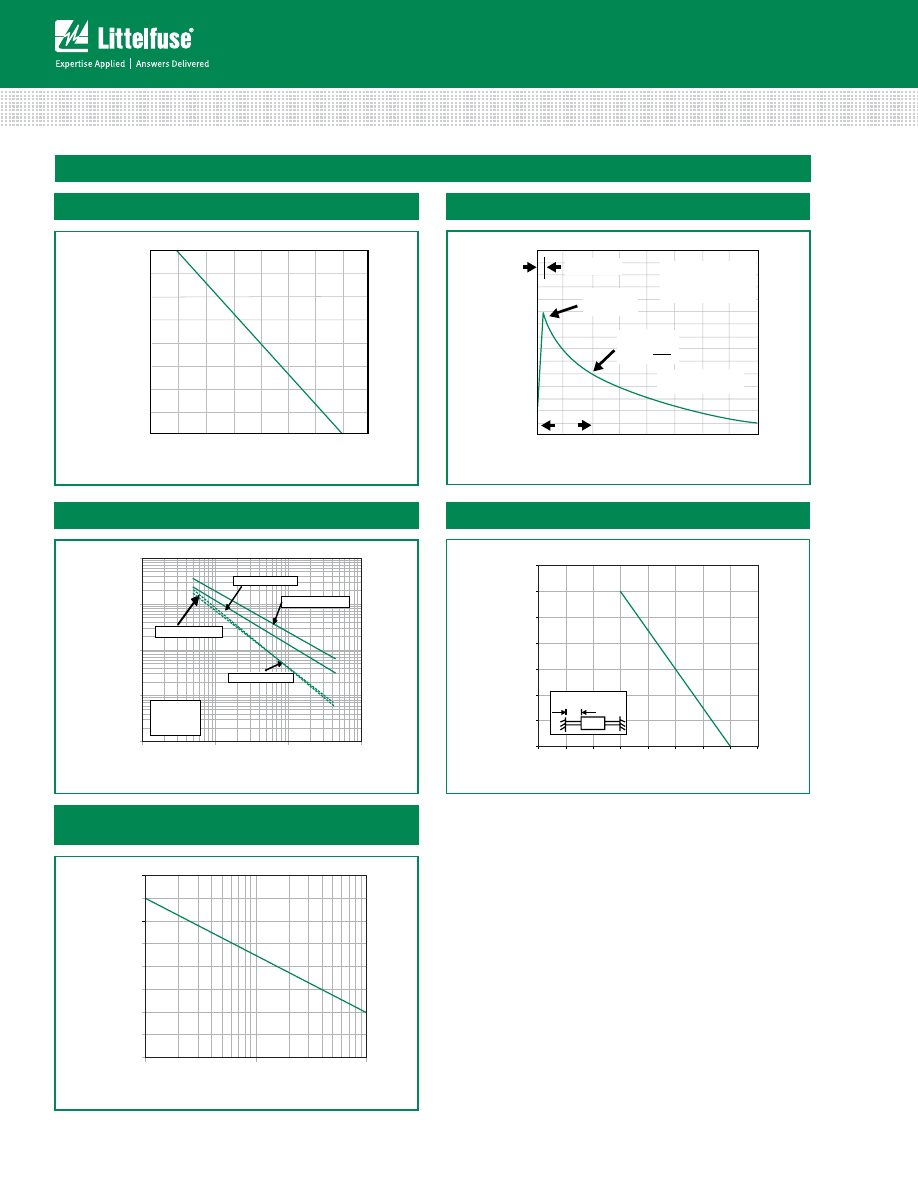 Littelfuse®

Expertise Applied | Answers Delivered