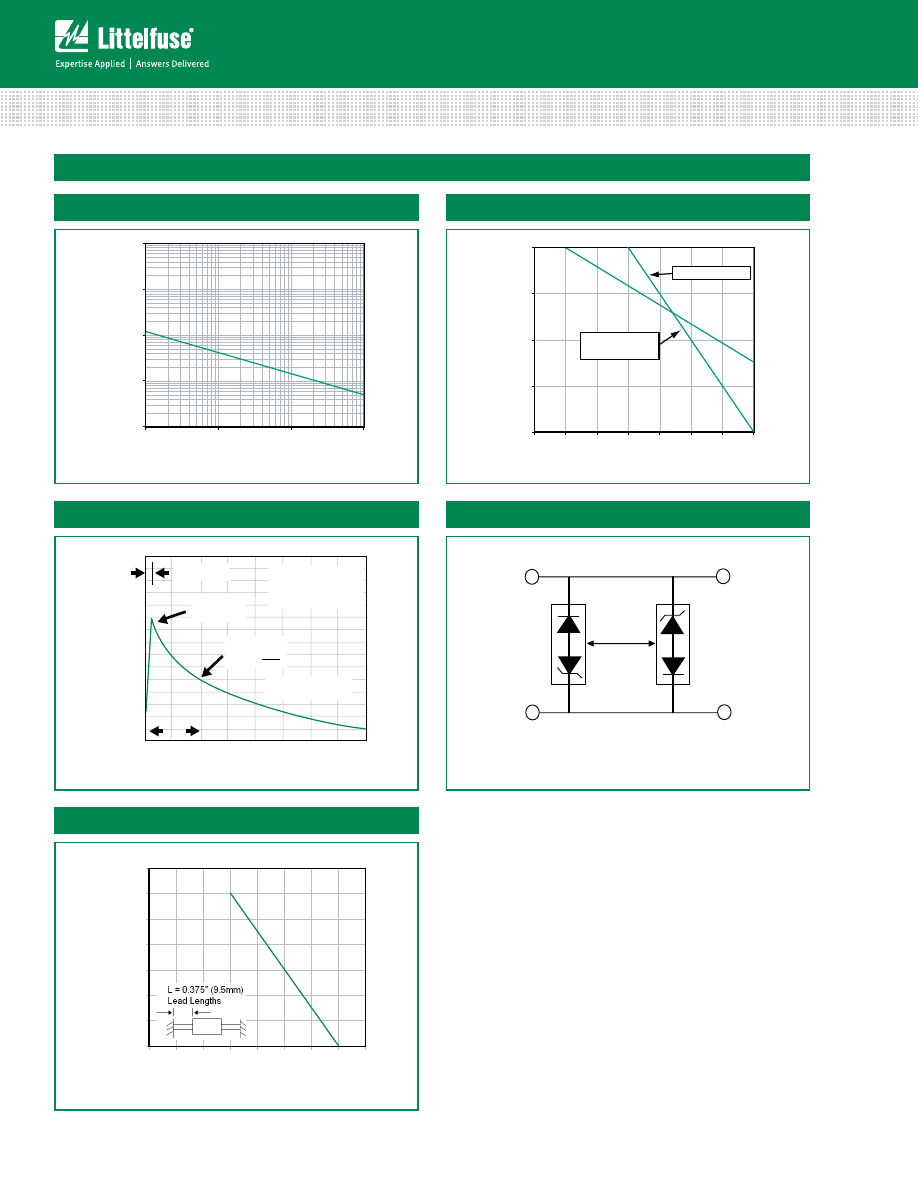 Littelfuse®

Expertise Applied | Answers Delivered

L = 0.375" (9.5mm)
Lead Lengths