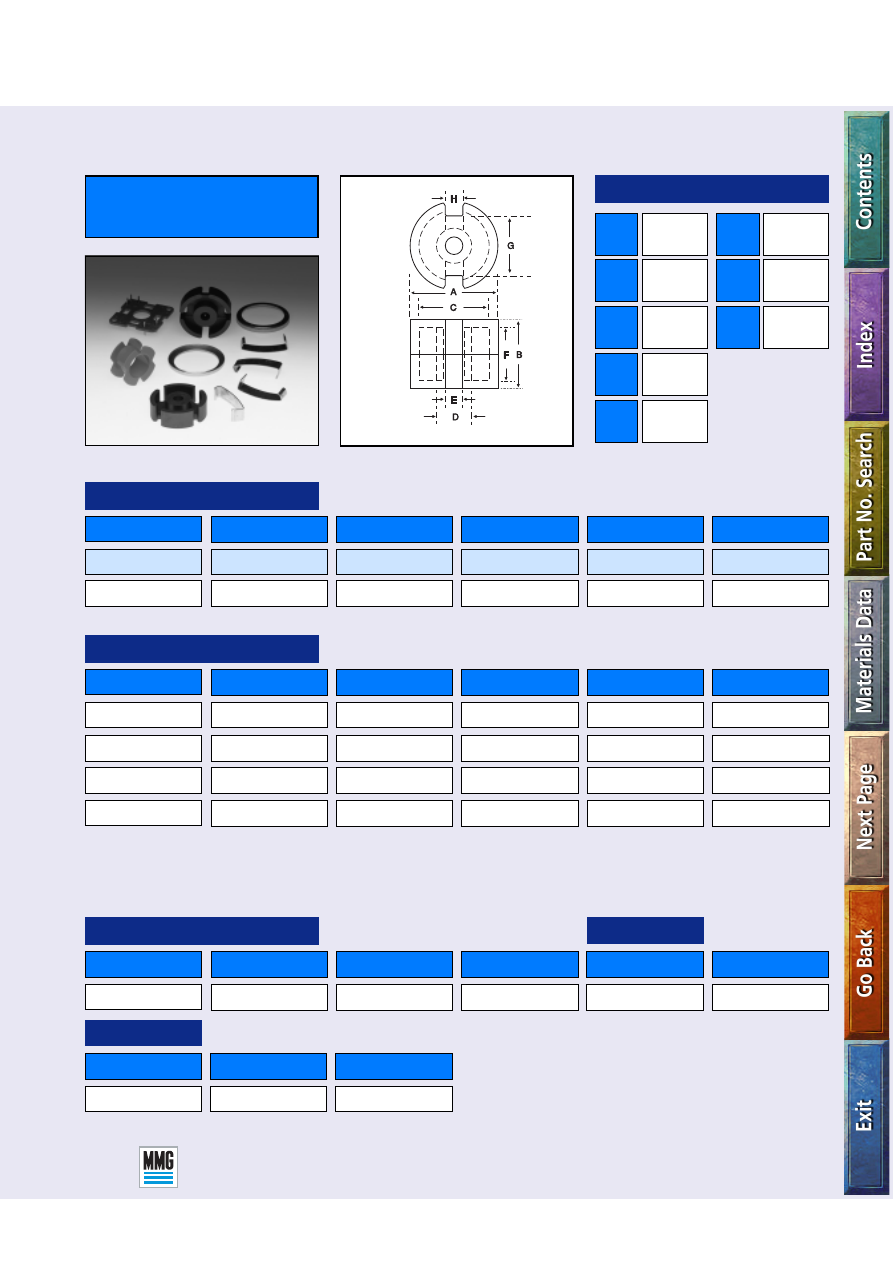 H
G
A
C
F
B
E
D

Contents
Index
Part No. Search
Materials Data
Next Page
Go Back
Exit

MMG