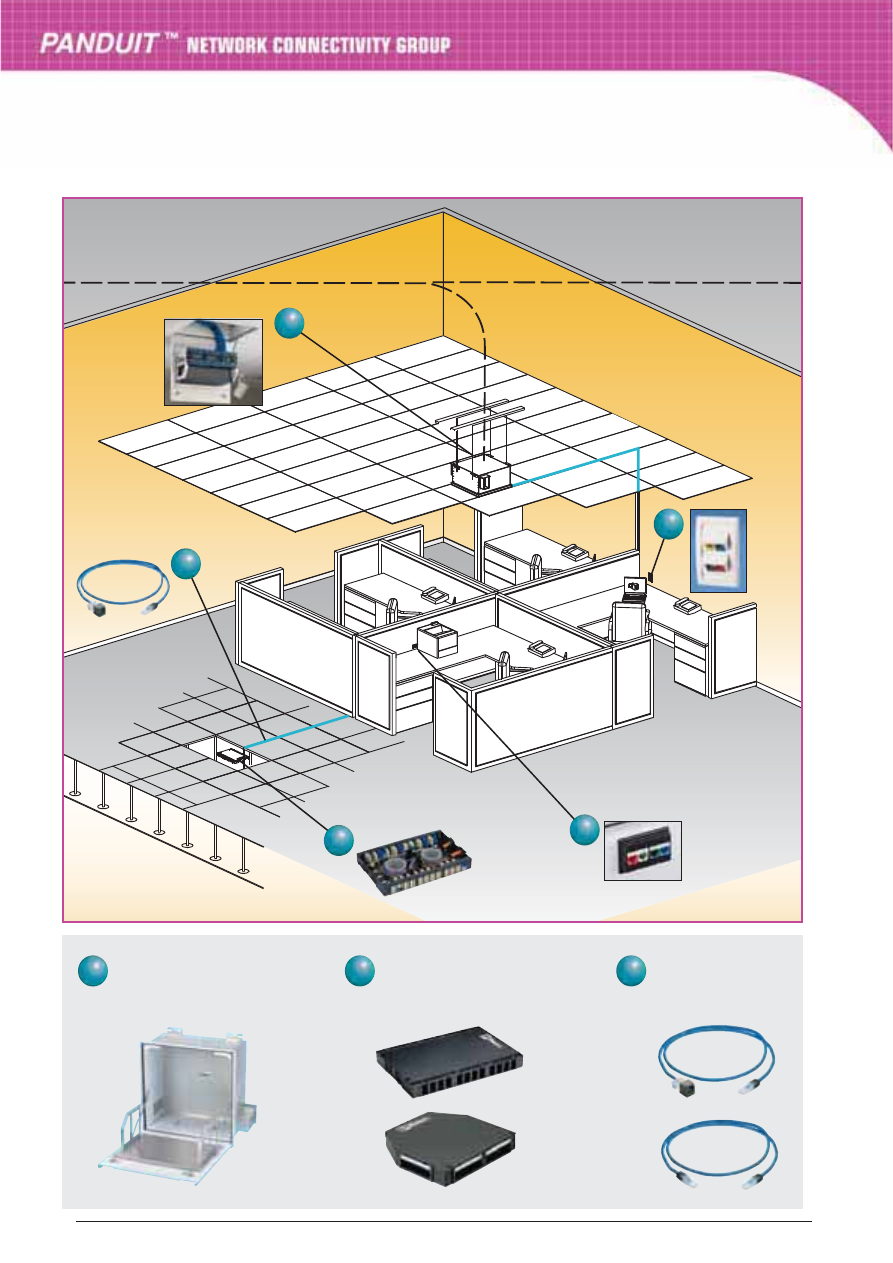 PANDUIT™ NETWORK CONNECTIVITY GROUP