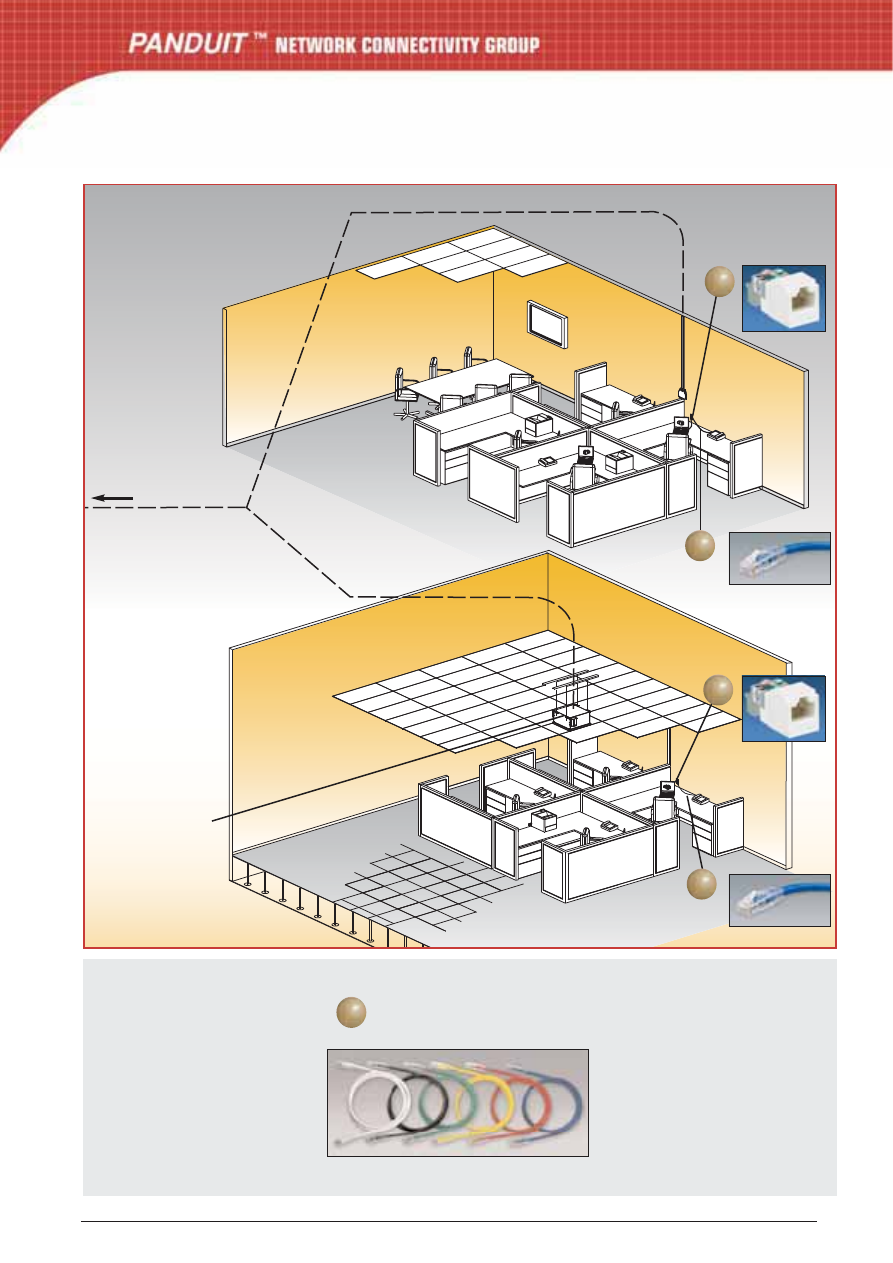 PANDUIT™ NETWORK CONNECTIVITY GROUP