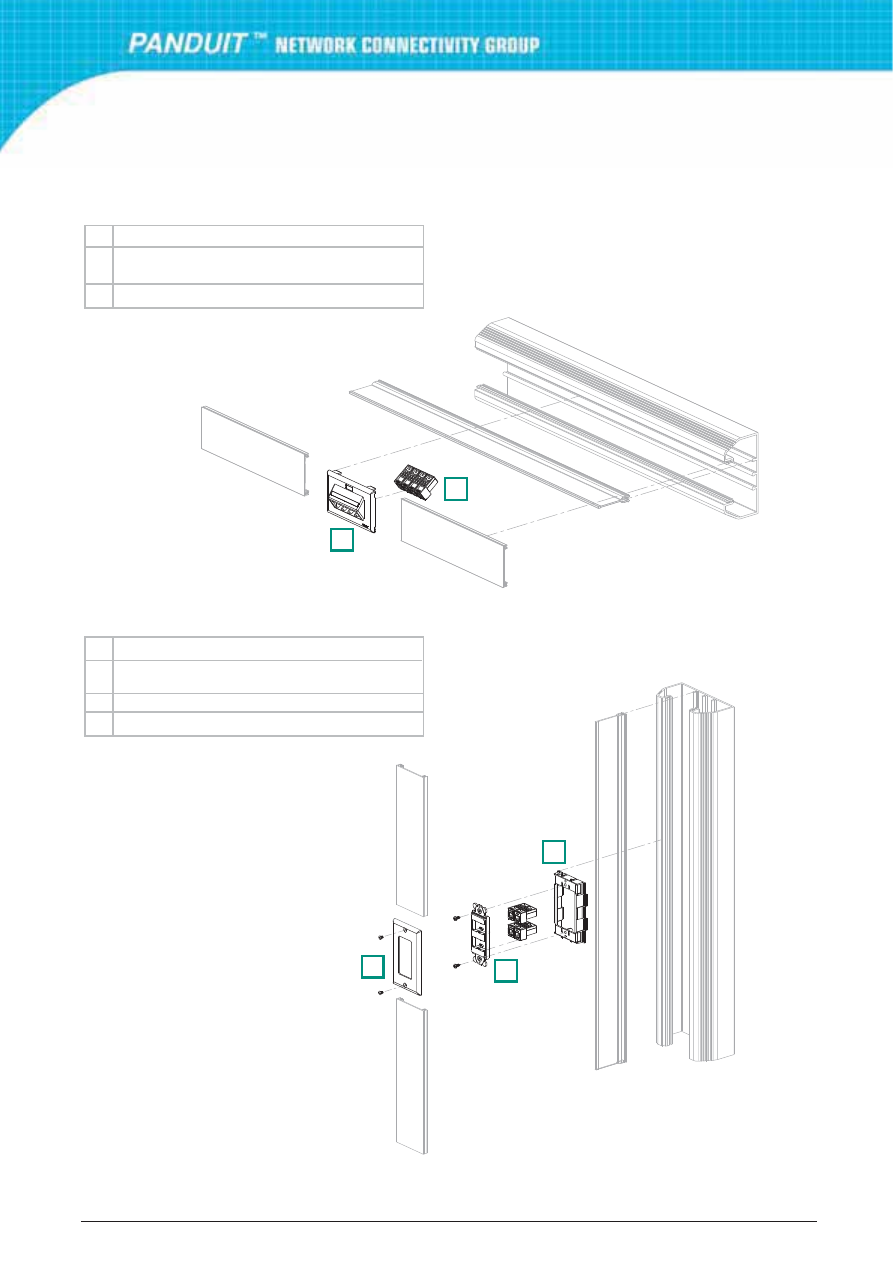 PANDUIT™ NETWORK CONNECTIVITY GROUP