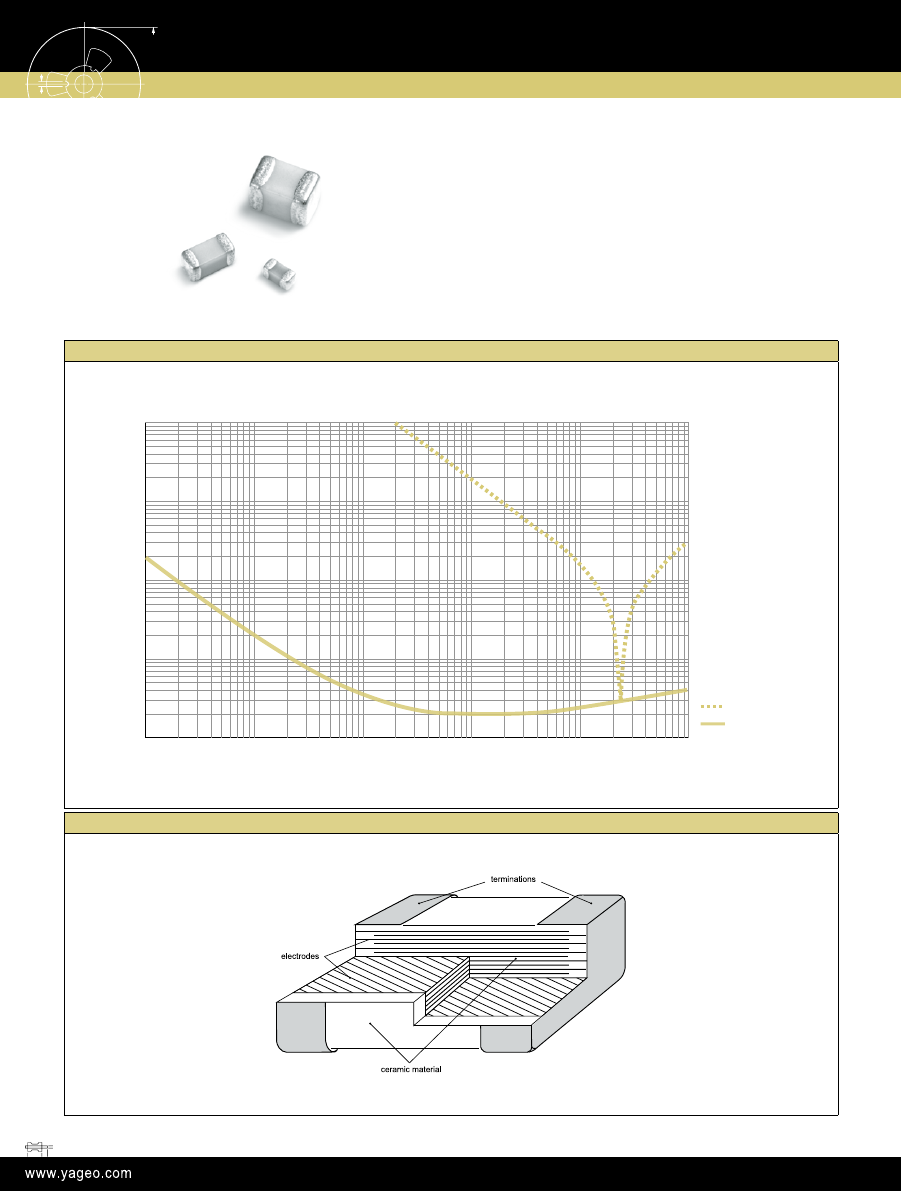 terminations

electrodes

ceramic material

www.yageo.com