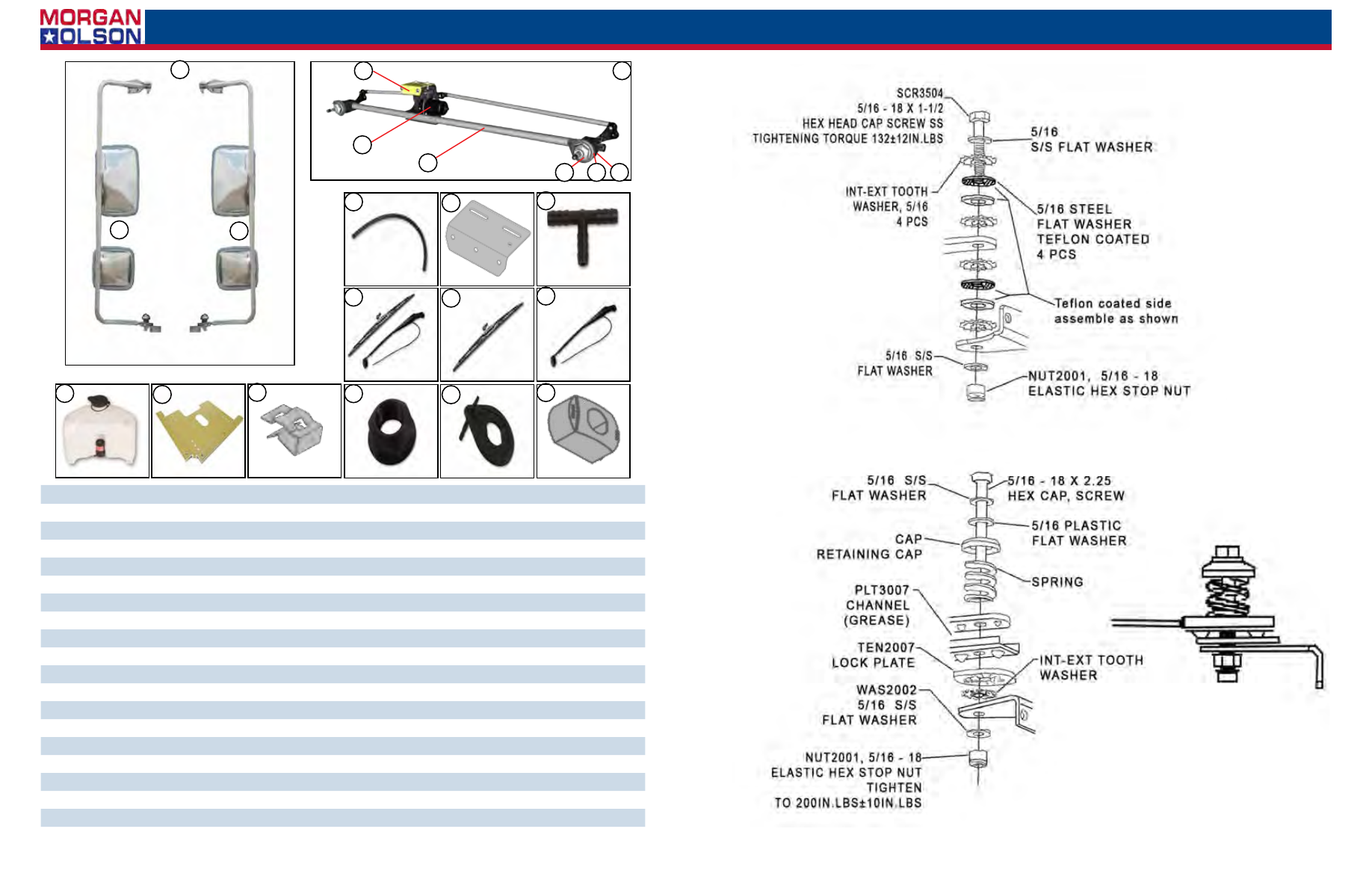 MORGAN OLSON

SCR3504
5/16 - 18 X 1-1/2
HEX HEAD CAP SCREW SS
TIGHTENING TORQUE 132±12IN.LBS

5/16
S/S FLAT WASHER

INT-EXT TOOTH
WASHER, 5/16
4 PCS

5/16 STEEL
FLAT WASHER
TEFLON COATED
4 PCS

Teflon coated side
assemble as shown

5/16 S/S
FLAT WASHER

NUT2001, 5/16 - 18
ELASTIC HEX STOP NUT

5/16 S/S
FLAT WASHER

5/16 - 18 X 2.25
HEX CAP, SCREW

5/16 PLASTIC
FLAT WASHER

CAP
RETAINING CAP

SPRING

PLT3007
CHANNEL
(GREASE)

TEN2007
LOCK PLATE

INT-EXT TOOTH
WASHER

WAS2002
5/16 S/S
FLAT WASHER

NUT2001, 5/16 - 18
ELASTIC HEX STOP NUT
TIGHTEN
TO 200IN.LBS±10IN.LBS