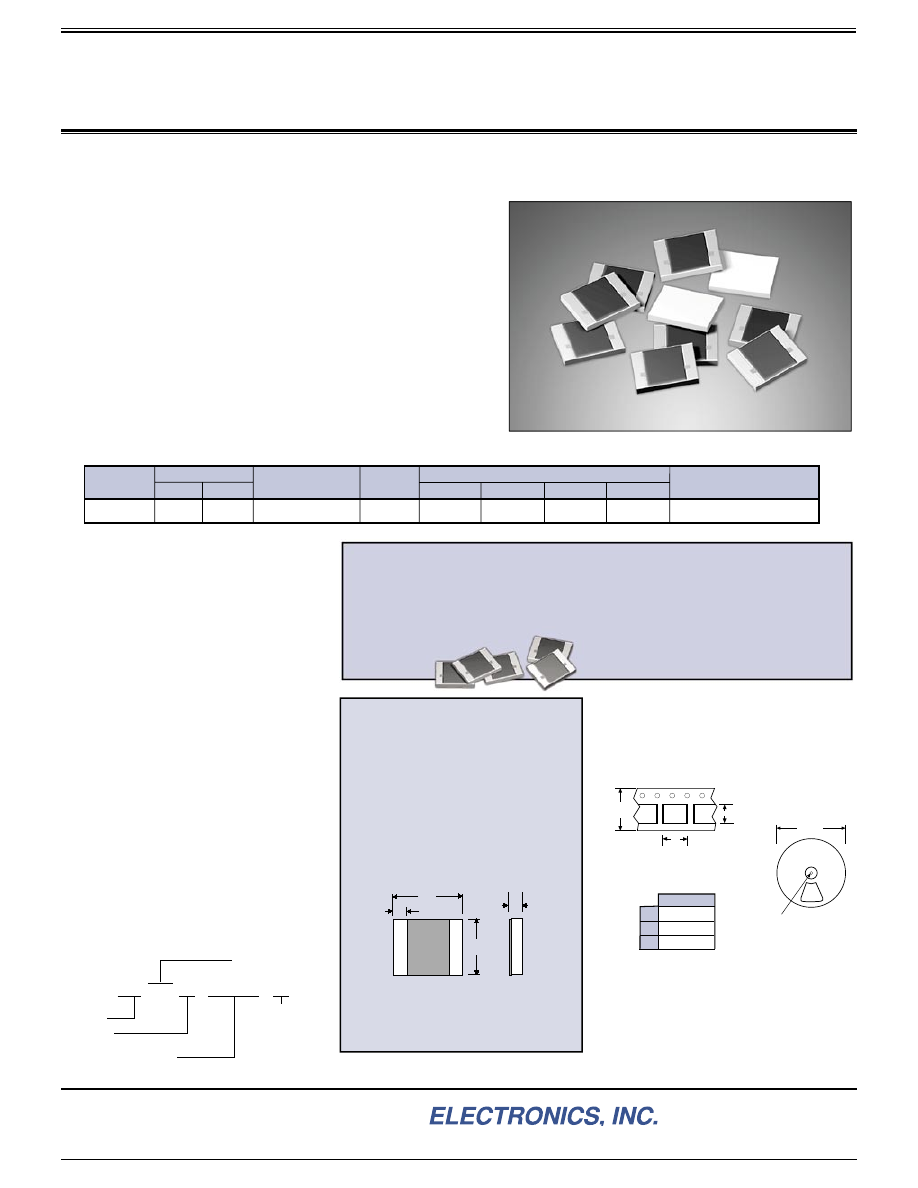 ELECTRONICS, INC.