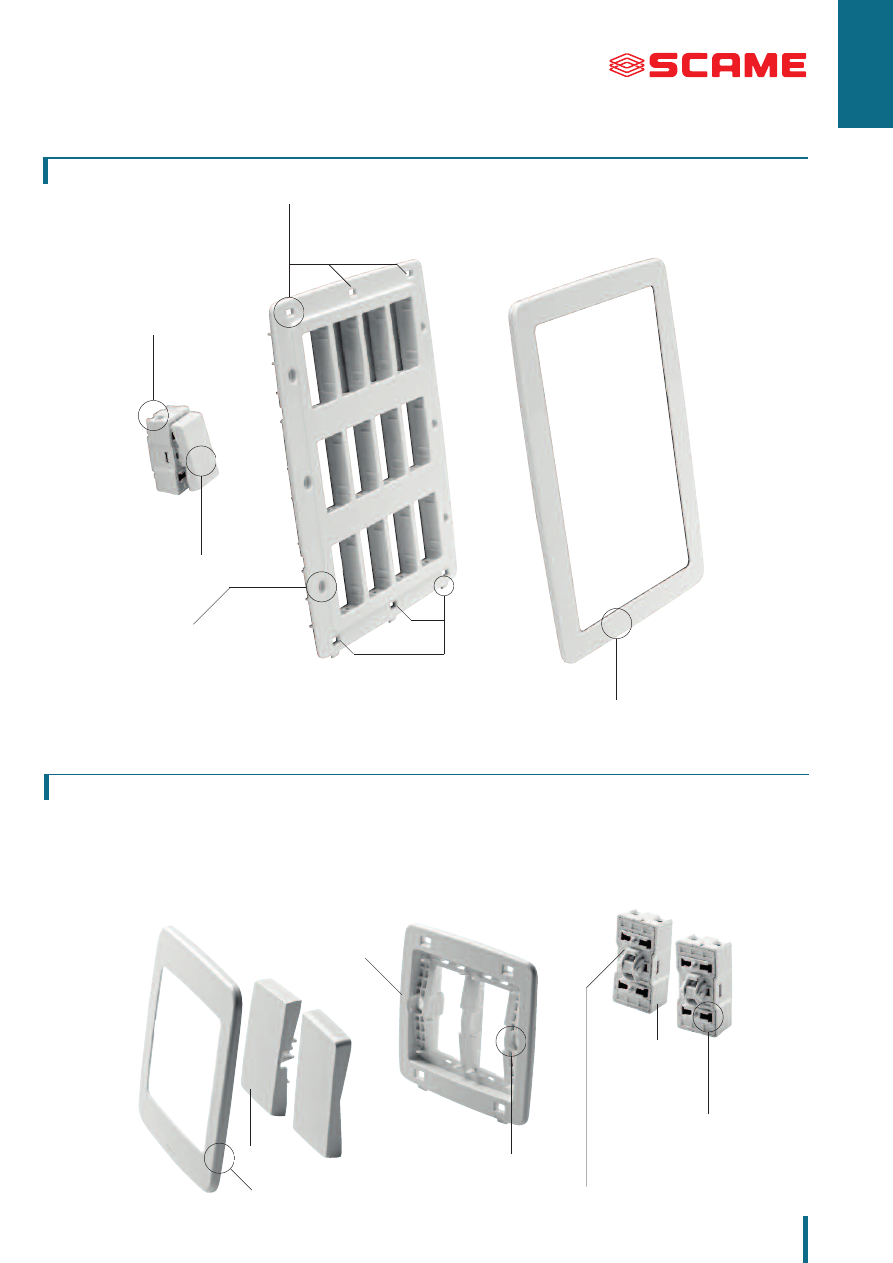 SCAME