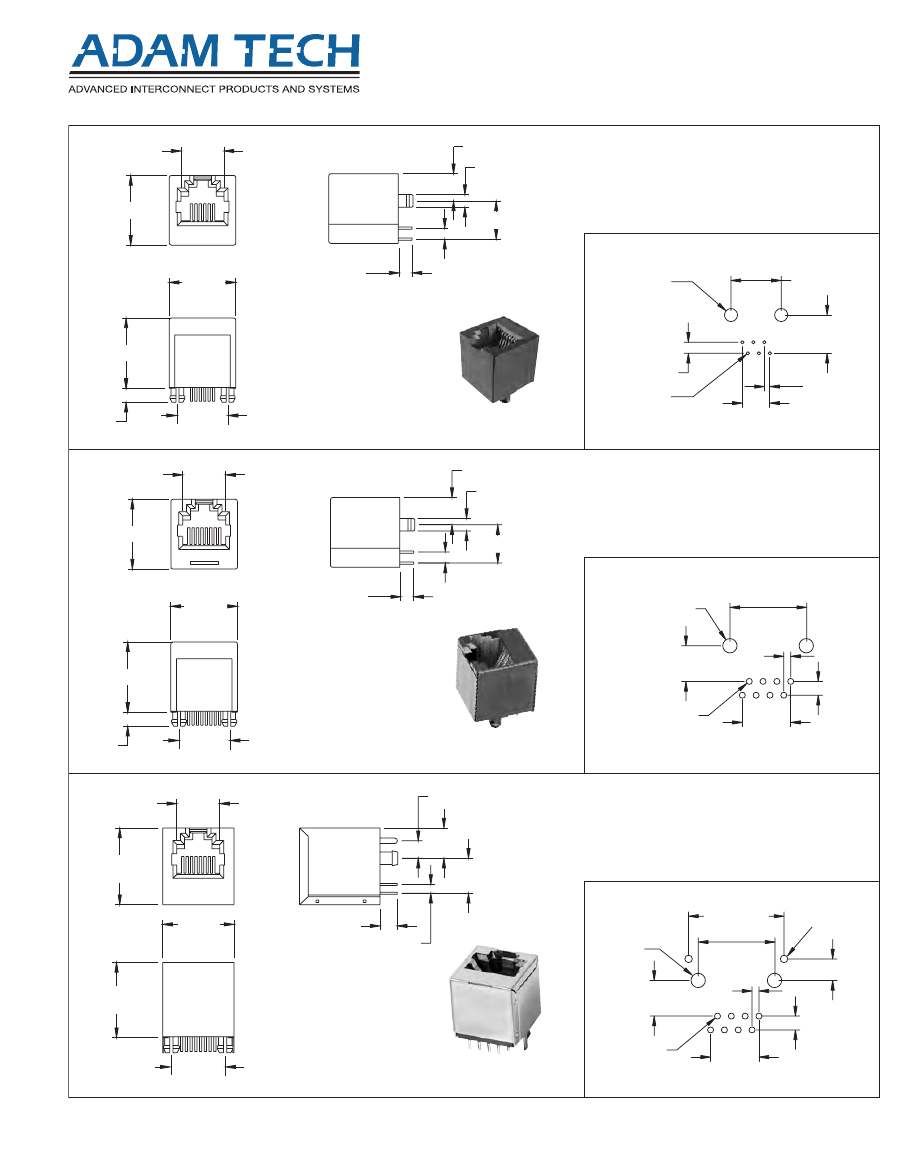 ADAM TECH
ADVANCED INTERCONNECT PRODUCTS AND SYSTEMS