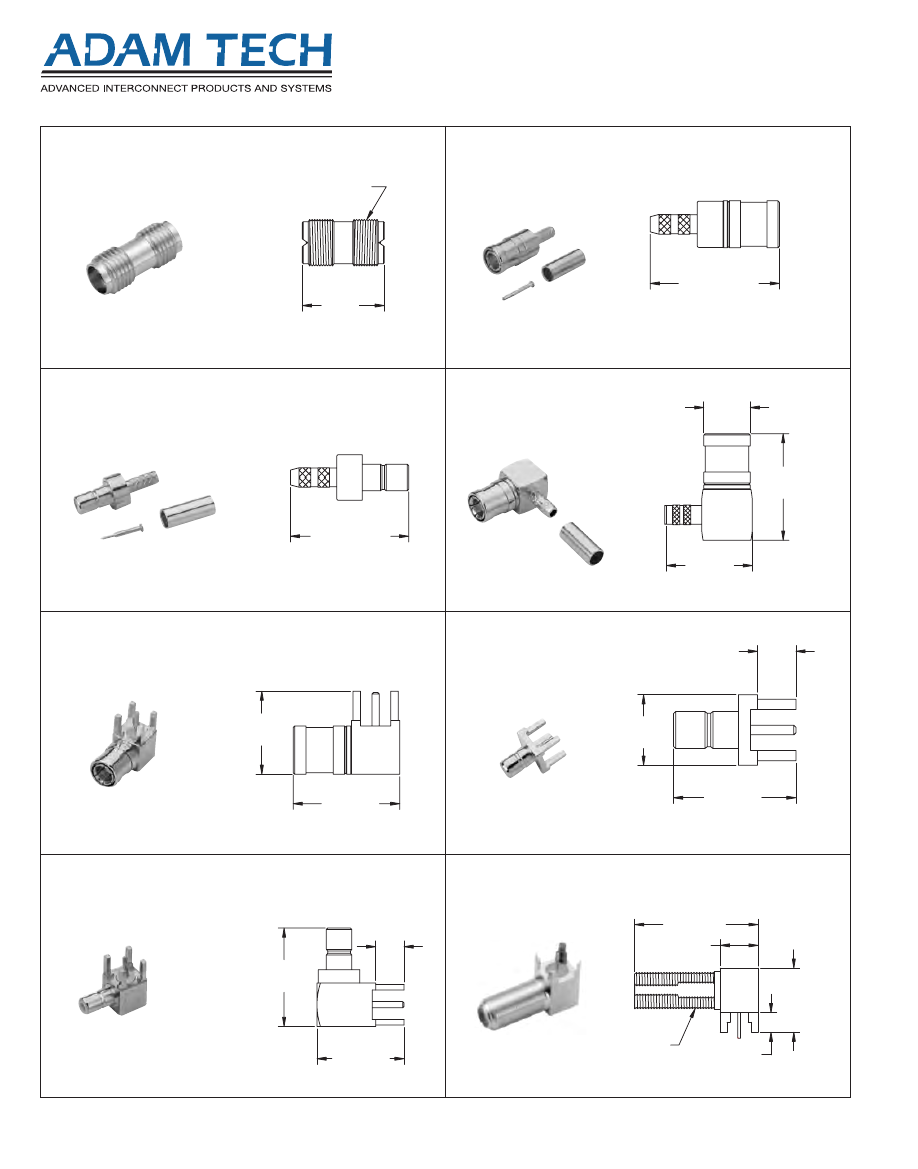 ADAM TECH
ADVANCED INTERCONNECT PRODUCTS AND SYSTEMS