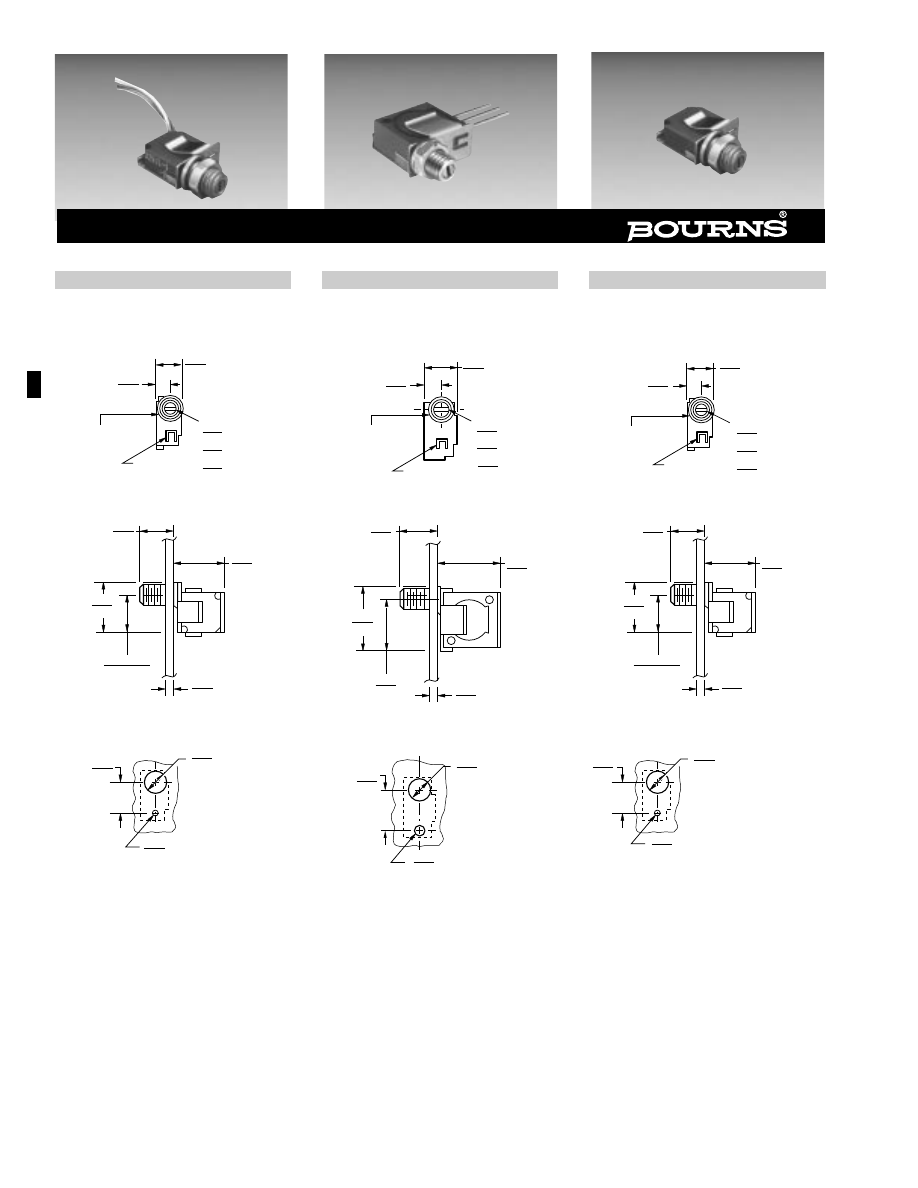 BOURNS®