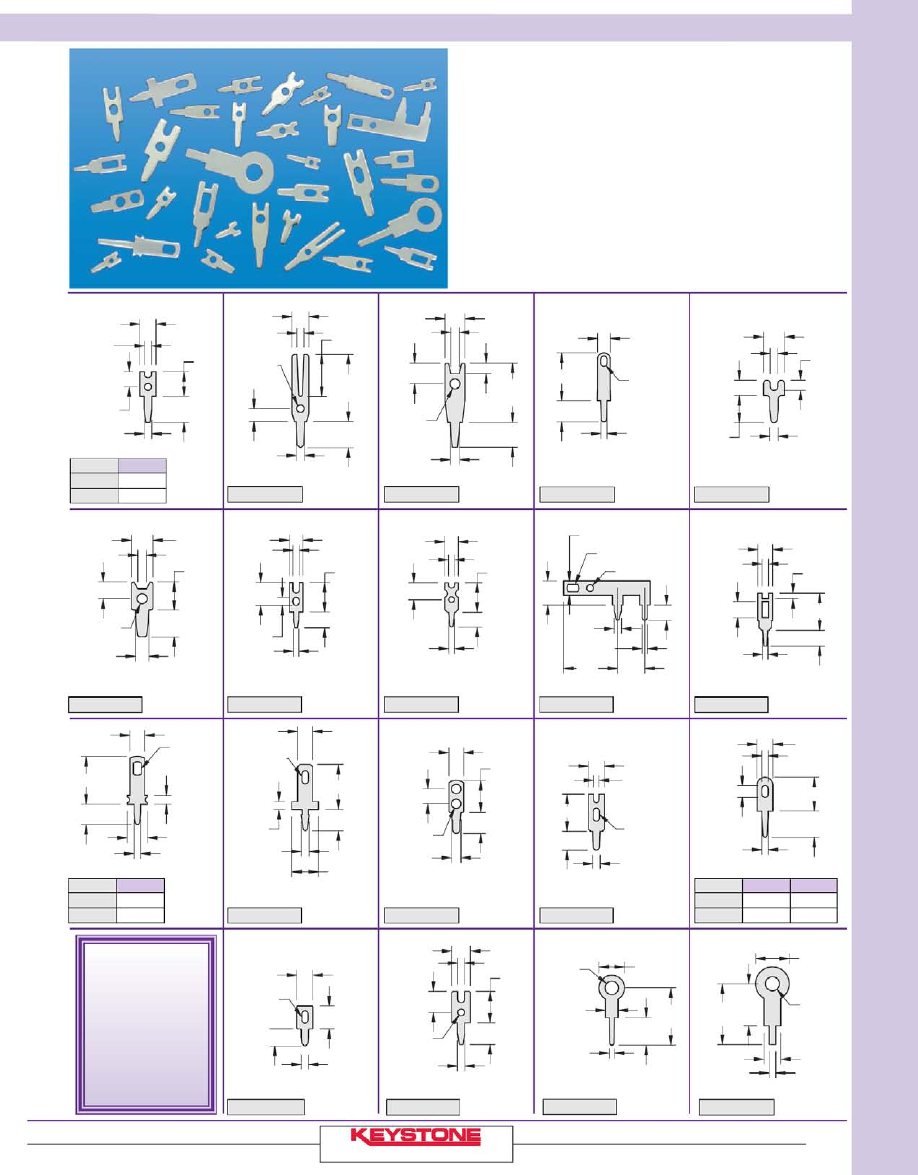 KEYSTONE