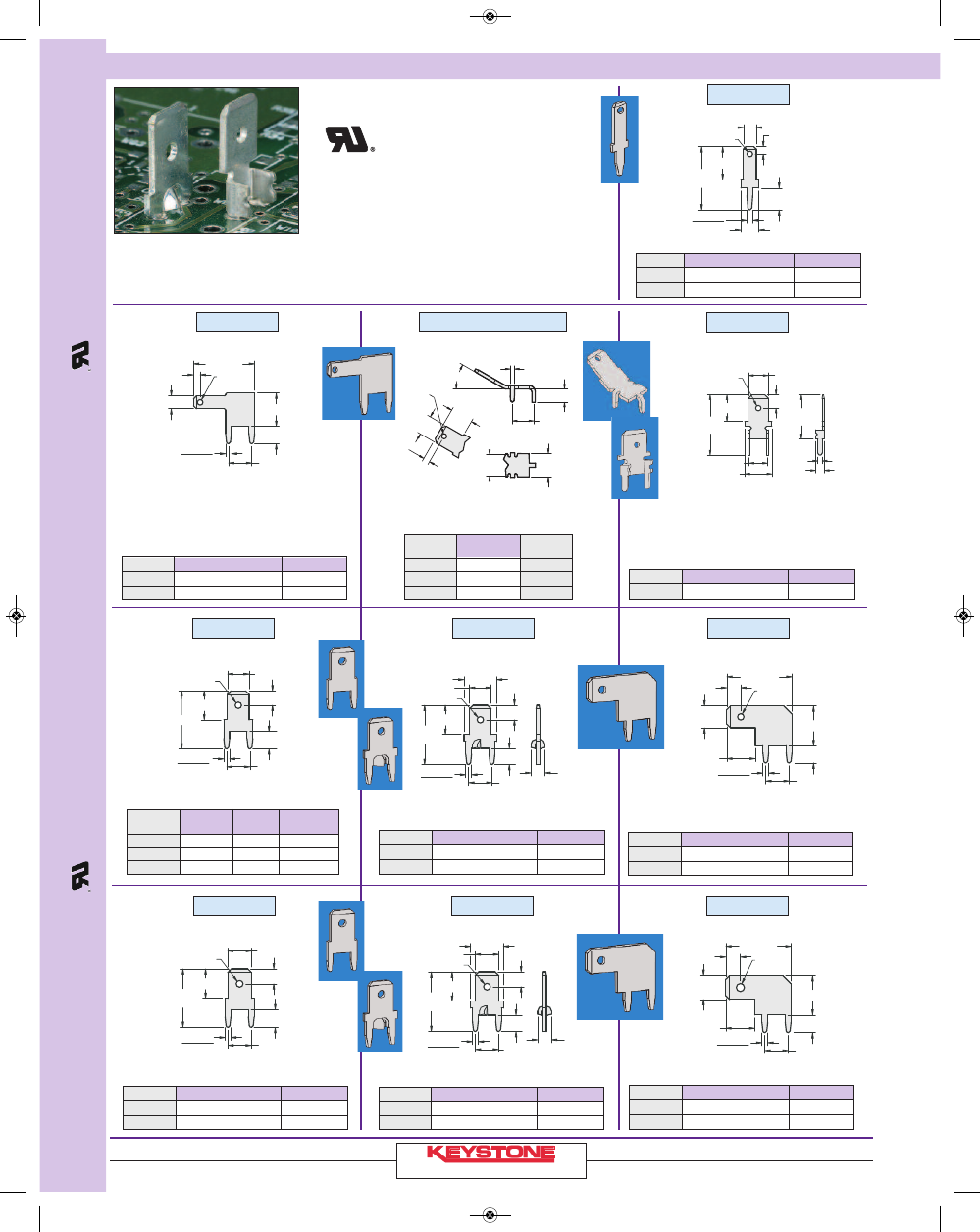 KEYSTONE