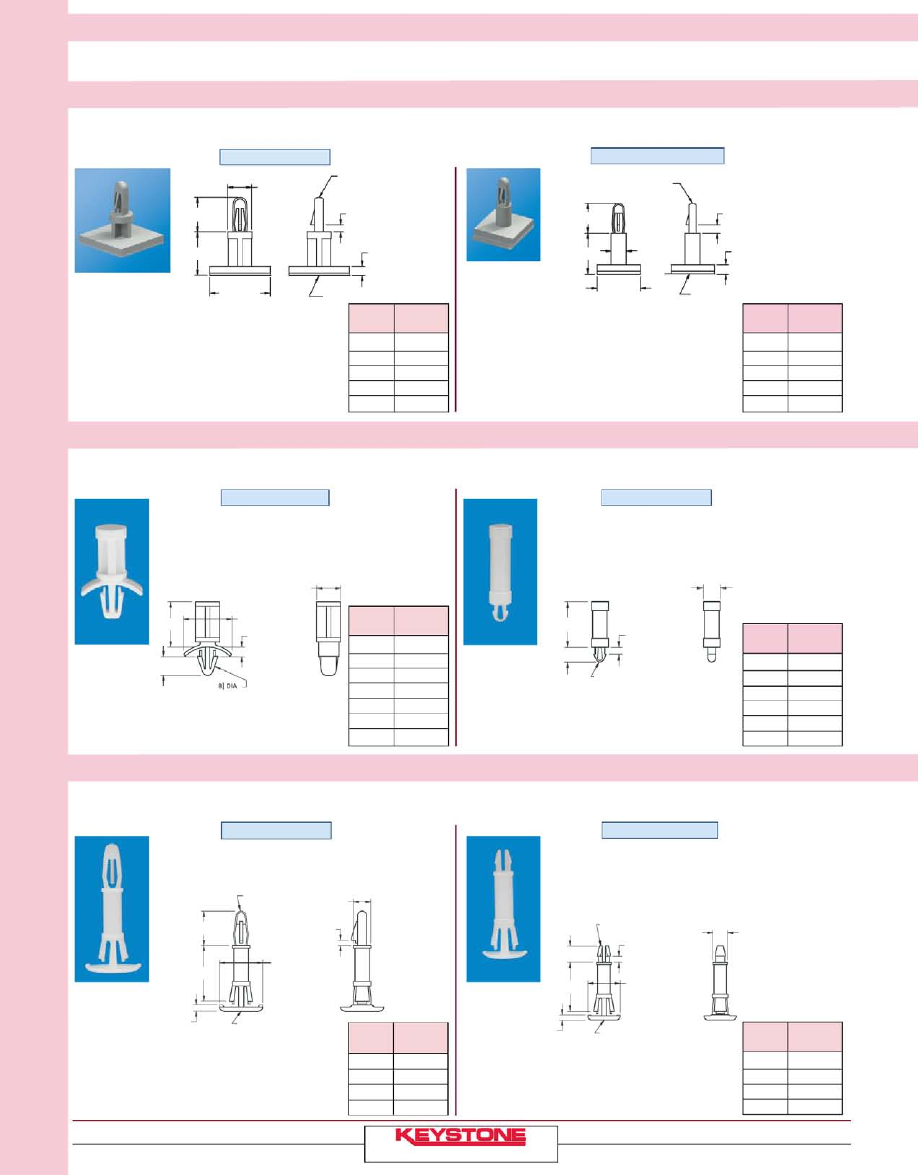 B) DIA

KEYSTONE