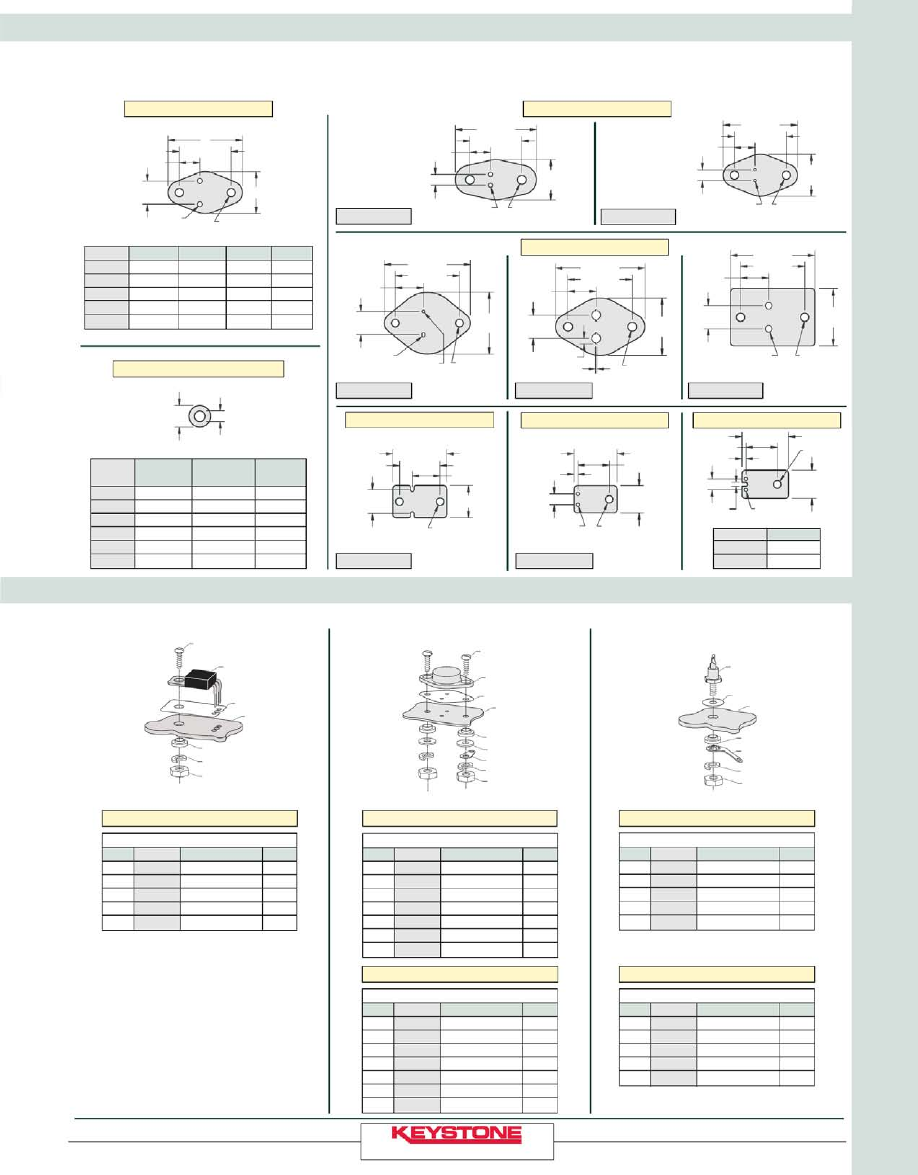 KEYSTONE