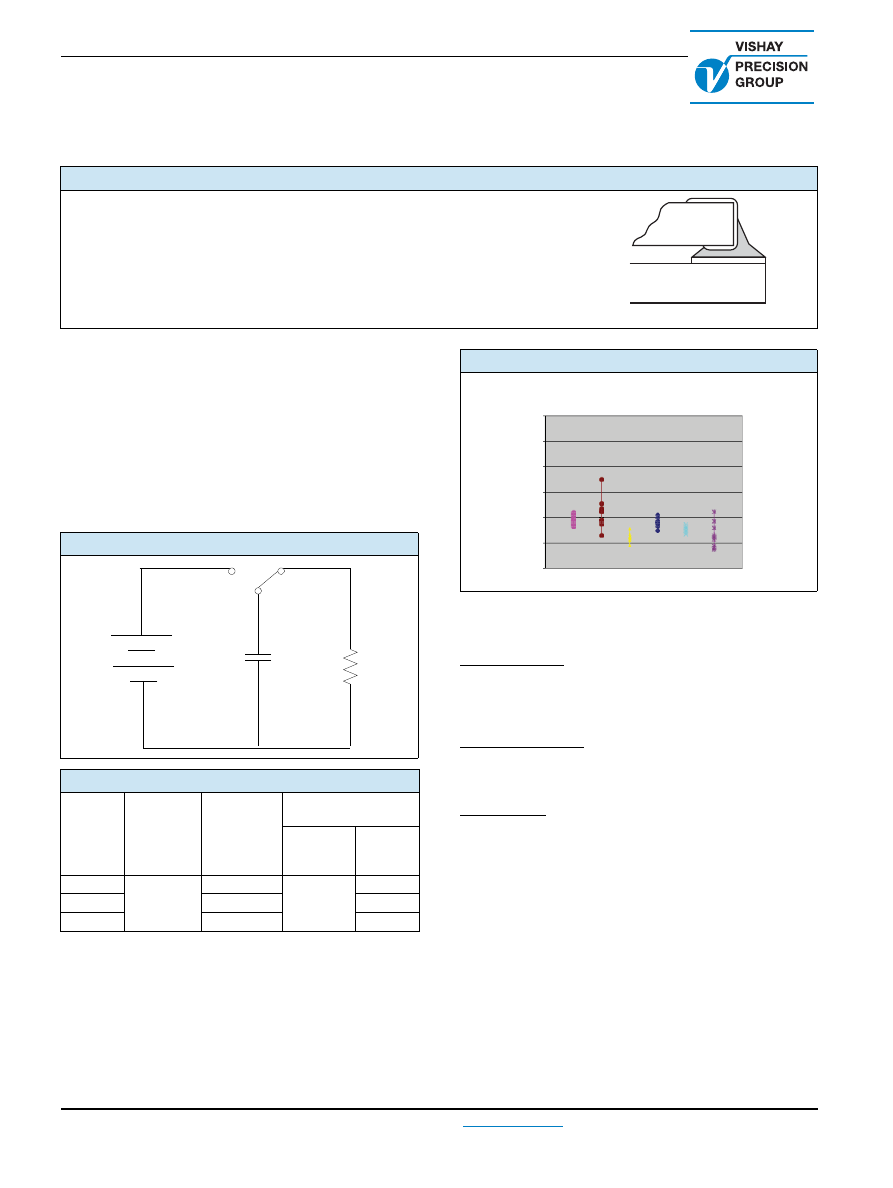 VISHAY
PRECISION
GROUP