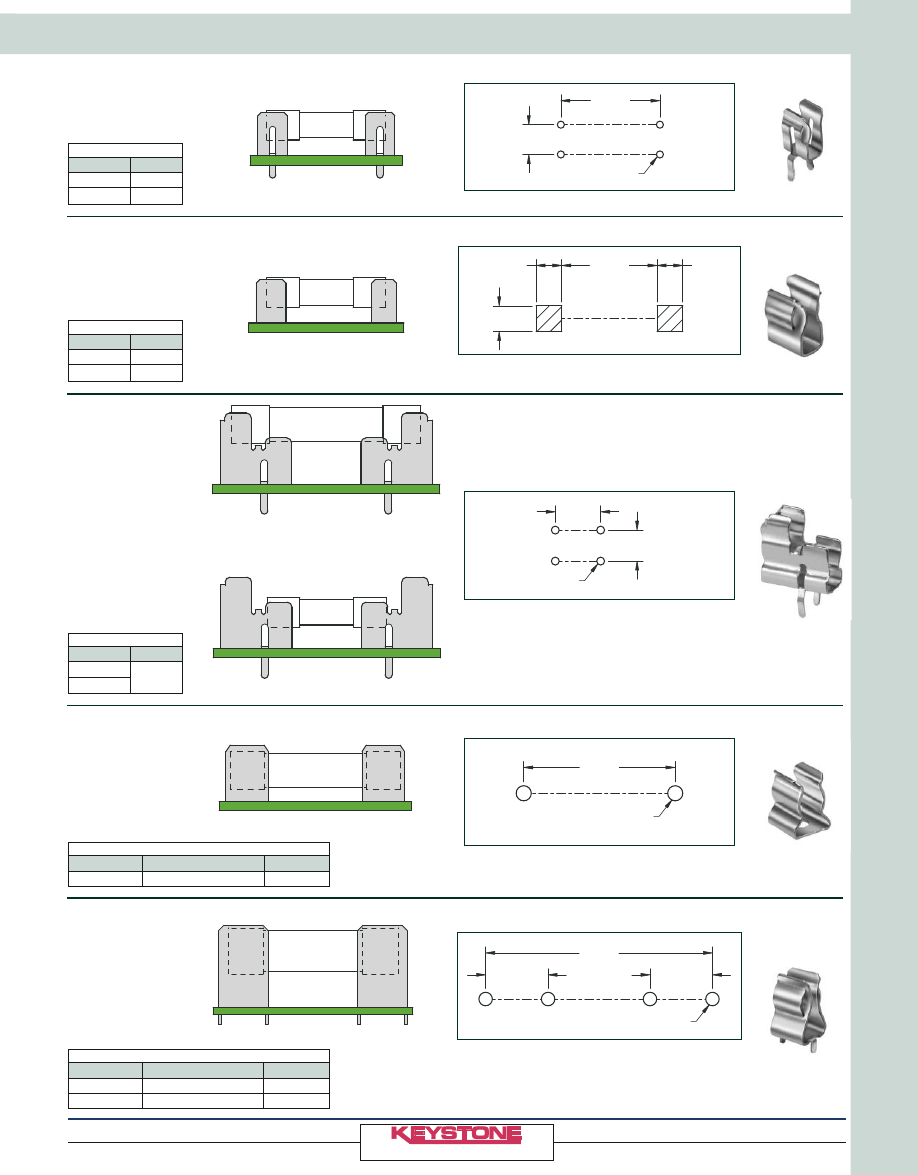 KEYSTONE