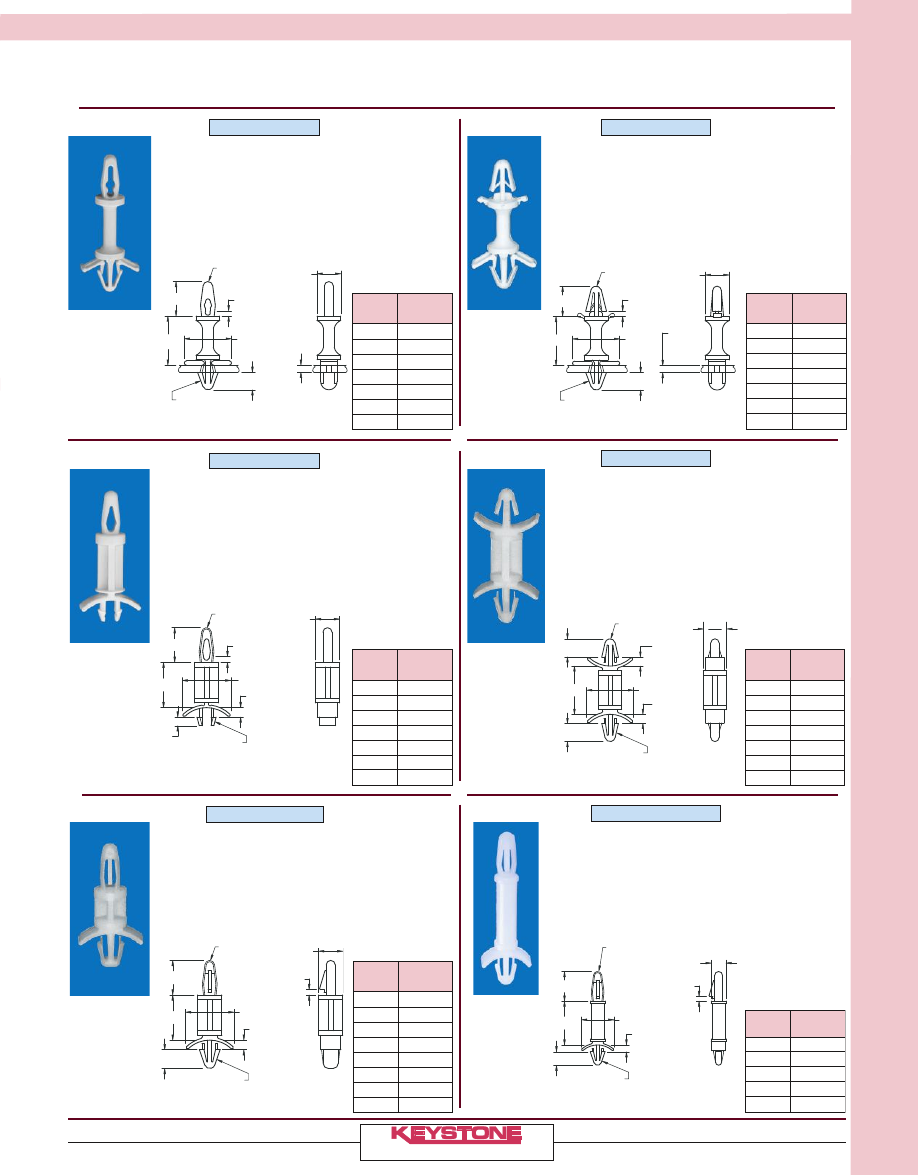 KEYSTONE