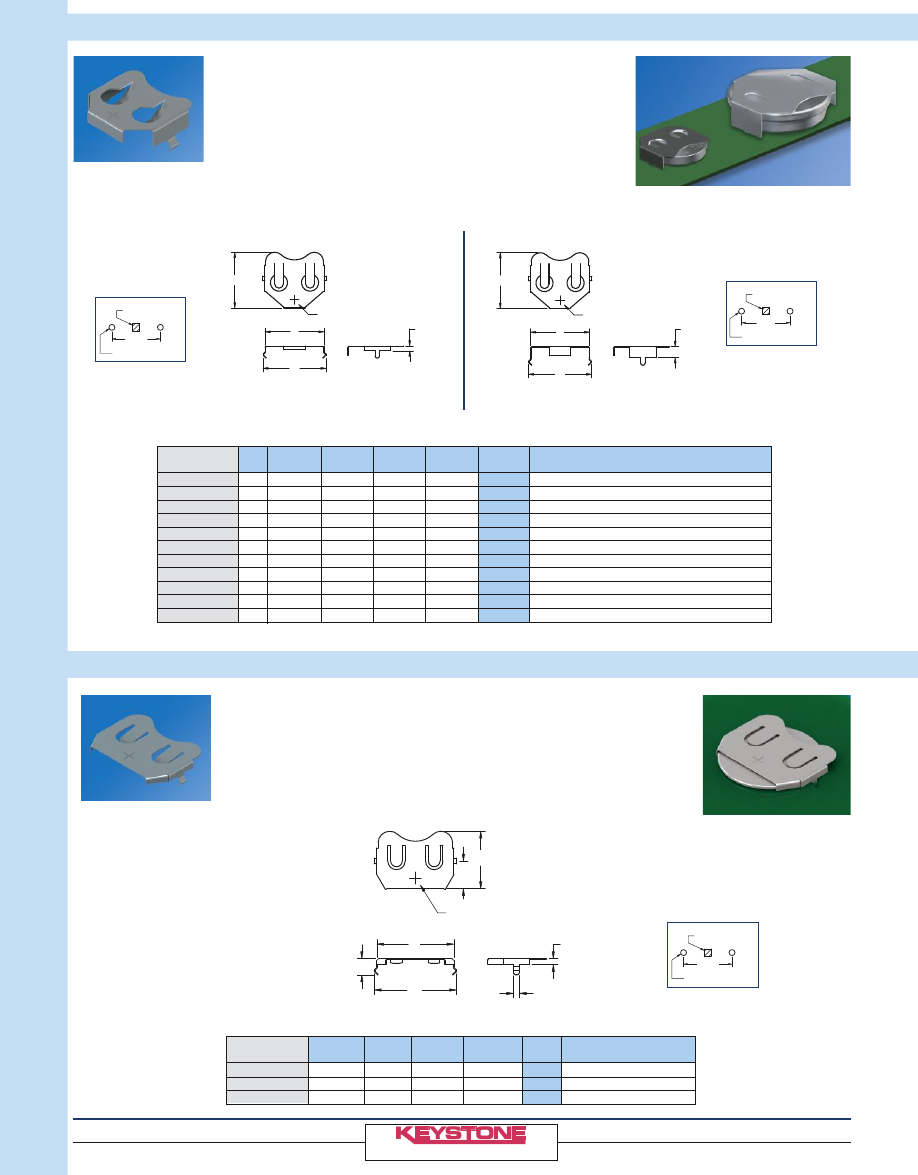 KEYSTONE