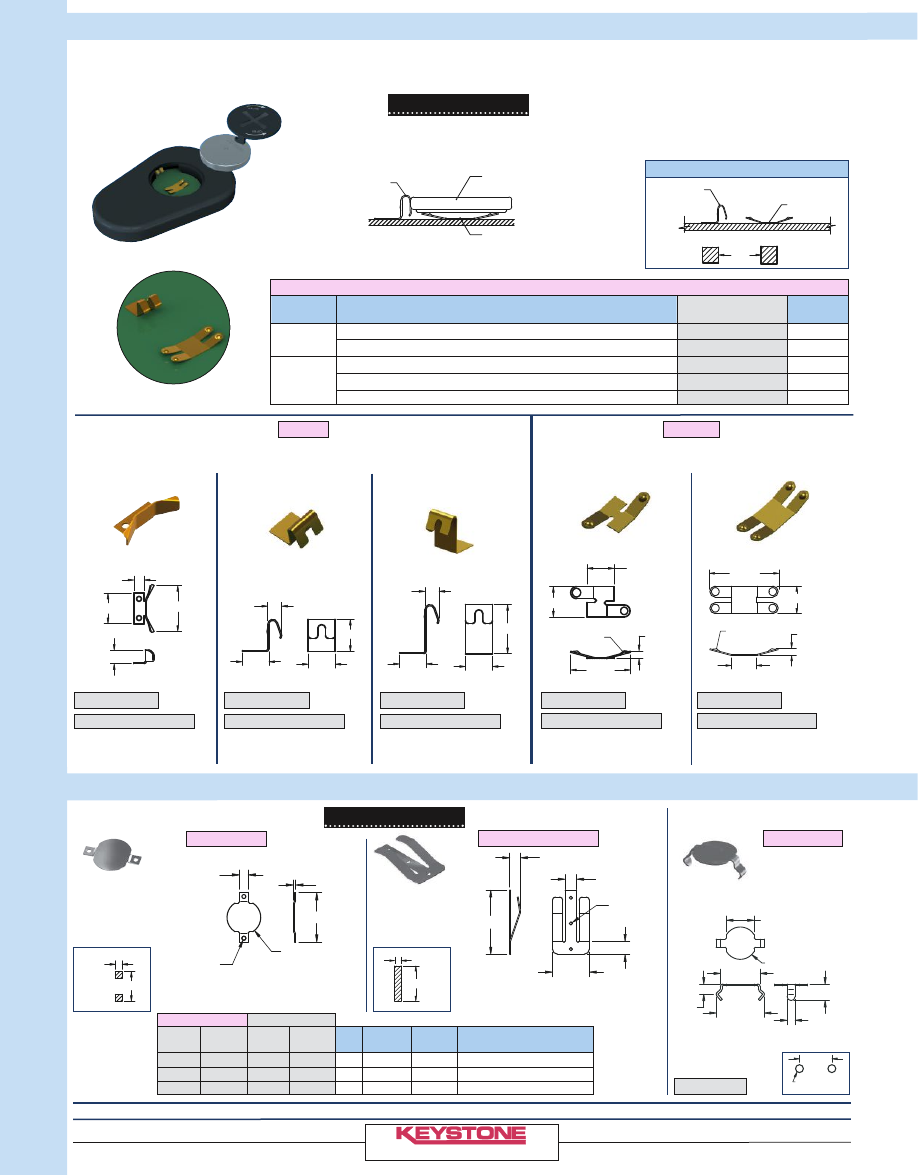 KEYSTONE