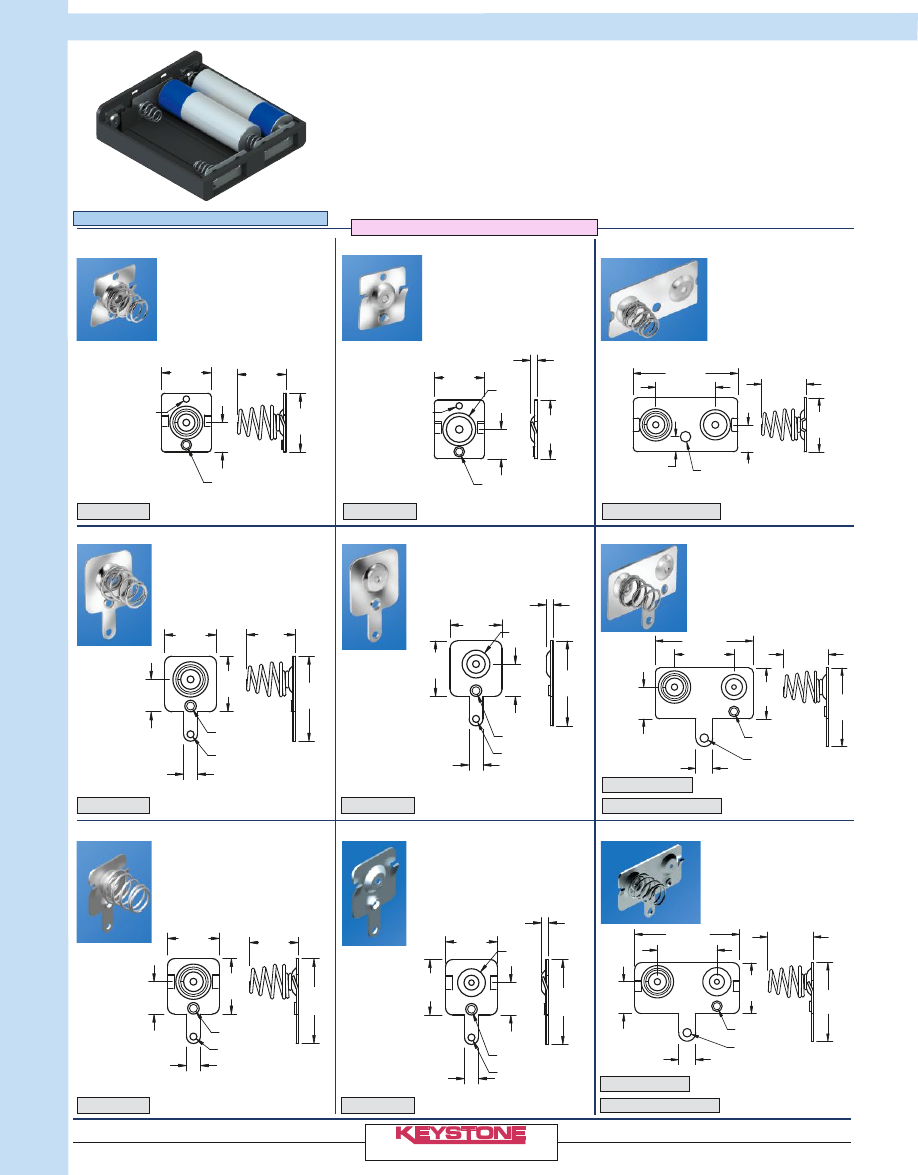 KEYSTONE