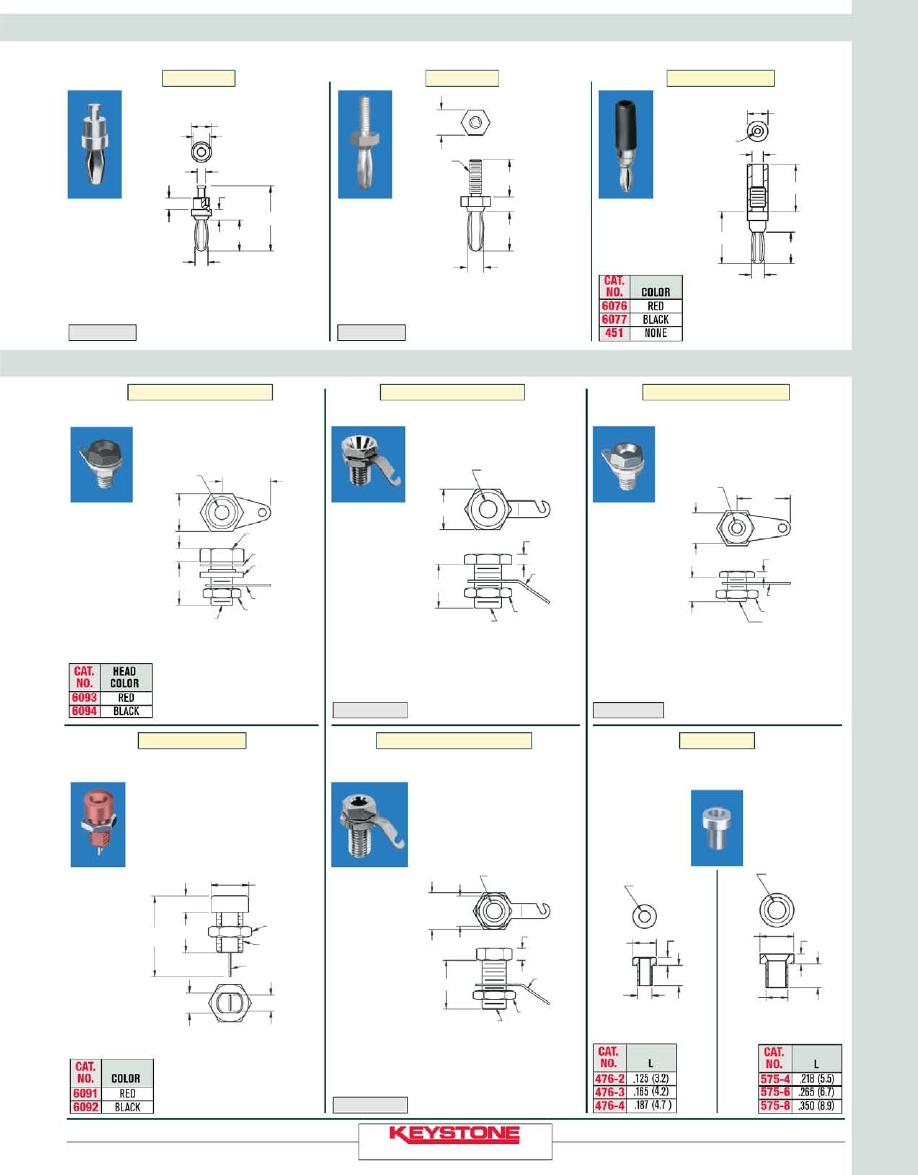 | CAT. NO. | COLOR |
|---|---|
| 6076 | RED |
| 6077 | BLACK |
| 451 | NONE |

| CAT. NO. | HEAD COLOR |
|---|---|
| 6093 | RED |
| 6094 | BLACK |

| CAT. NO. | COLOR |
|---|---|
| 6091 | RED |
| 6092 | BLACK |

| CAT. NO. | L |
|---|---|
| 476-2 | .125 (3.2) |
| 476-3 | .165 (4.2) |
| 476-4 | .187 (4.7) |

| CAT. NO. | L |
|---|---|
| 575-4 | .218 (5.5) |
| 575-6 | .265 (6.7) |
| 575-8 | .350 (8.9) |

KEYSTONE