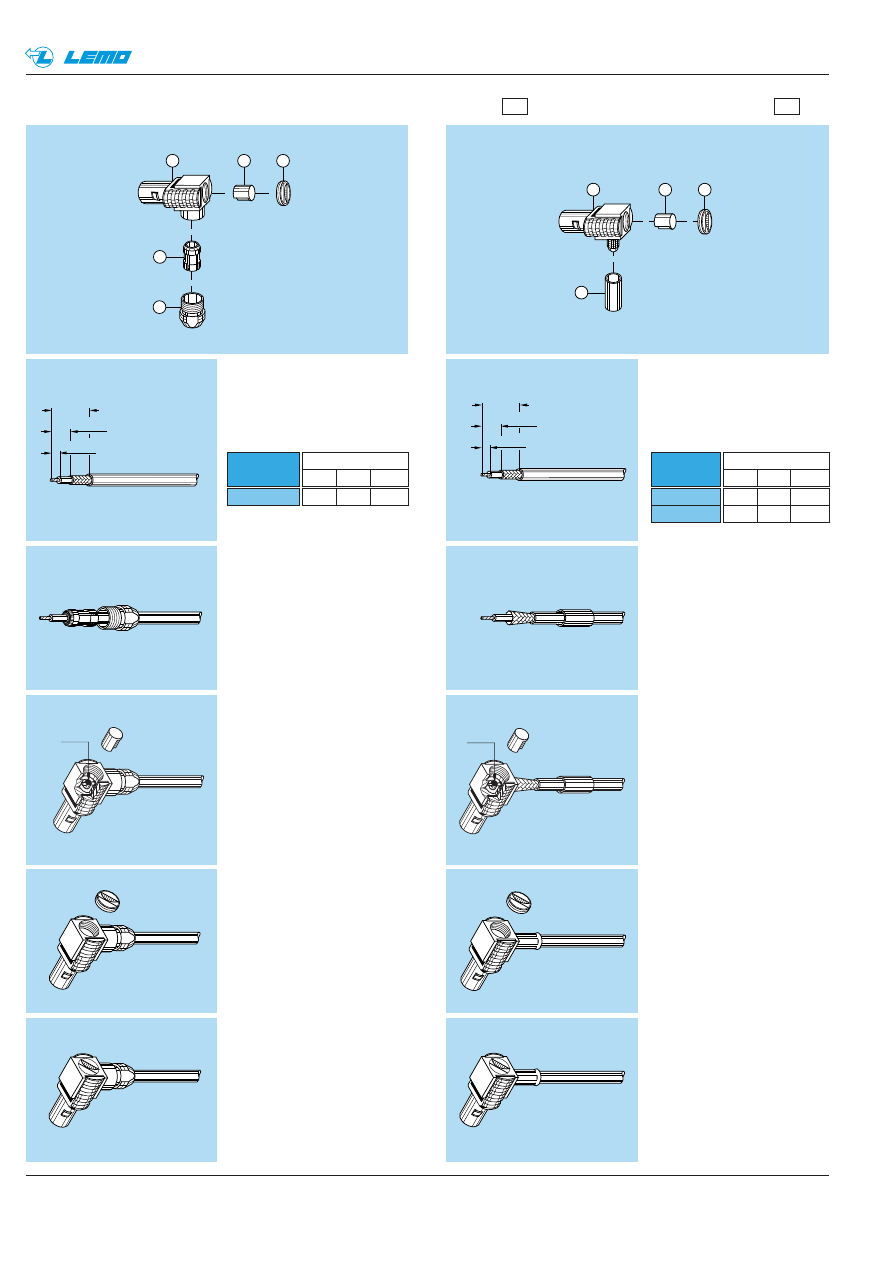 LEMO