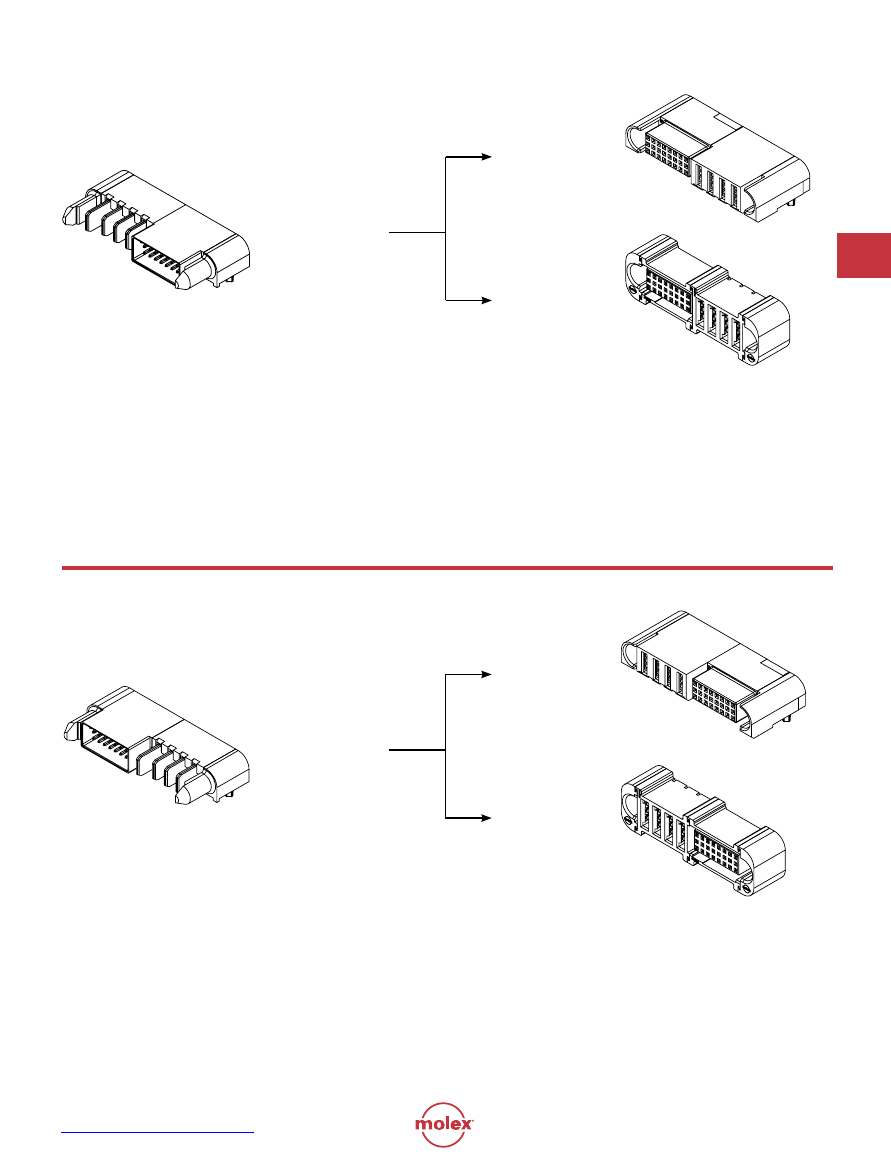 molex