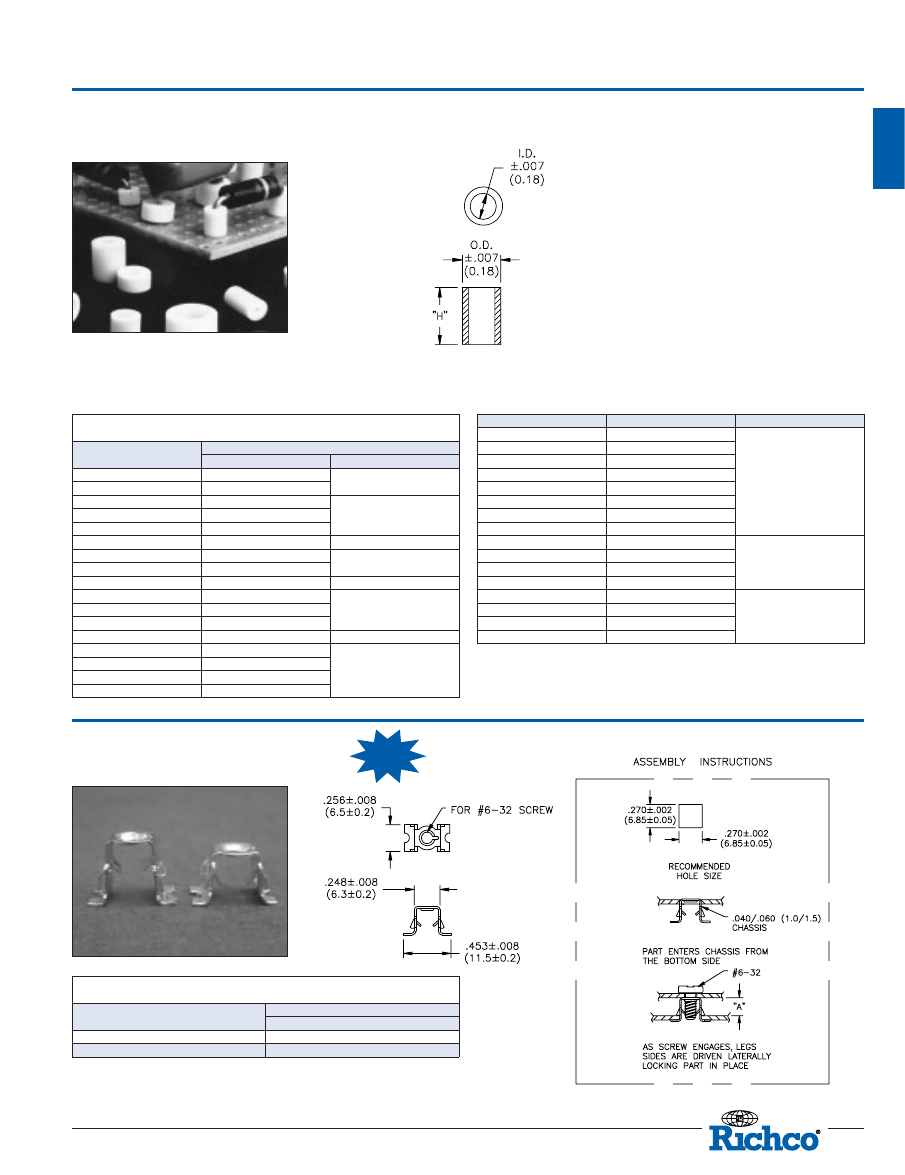 I.D.
±.007
(0.18)

O.D.
±.007
(0.18)

"H"

.256±.008
(6.5±0.2)

FOR #6-32 SCREW

.248±.008
(6.3±0.2)

.453±.008
(11.5±0.2)

ASSEMBLY INSTRUCTIONS

.270±.002
(6.85±0.05)

.270±.002
(6.85±0.05)

RECOMMENDED
HOLE SIZE

.040/.060 (1.0/1.5)
CHASSIS

PART ENTERS CHASSIS FROM
THE BOTTOM SIDE

#6-32

"A"

AS SCREW ENGAGES, LEGS
SIDES ARE DRIVEN LATERALLY
LOCKING PART IN PLACE

Richco