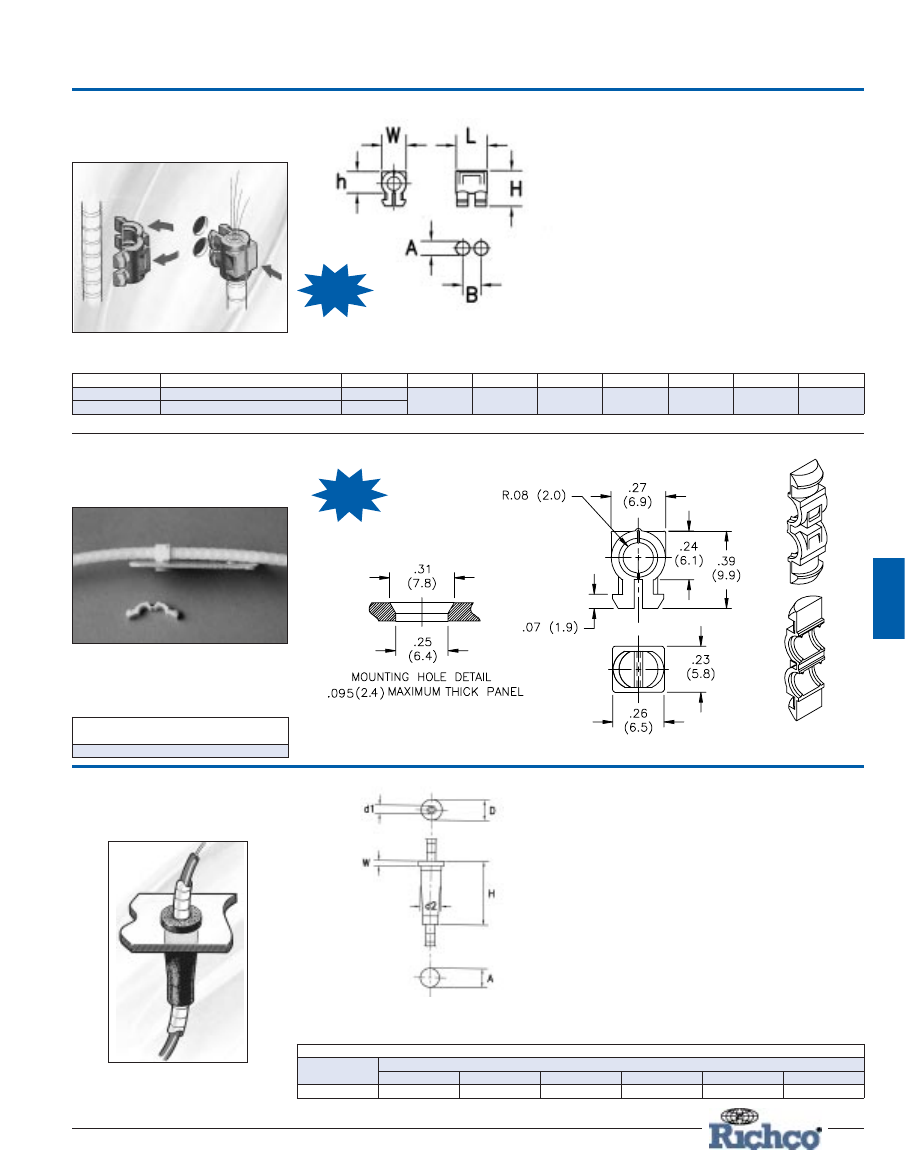 W

L

h

H

A

B

R.08 (2.0)

.27 (6.9)

.24 (6.1)

.39 (9.9)

.07 (1.9)

.31 (7.8)

.25 (6.4)

MOUNTING HOLE DETAIL .095(2.4) MAXIMUM THICK PANEL

.23 (5.8)

.26 (6.5)

d1

D

W

H

d2

A

Richco