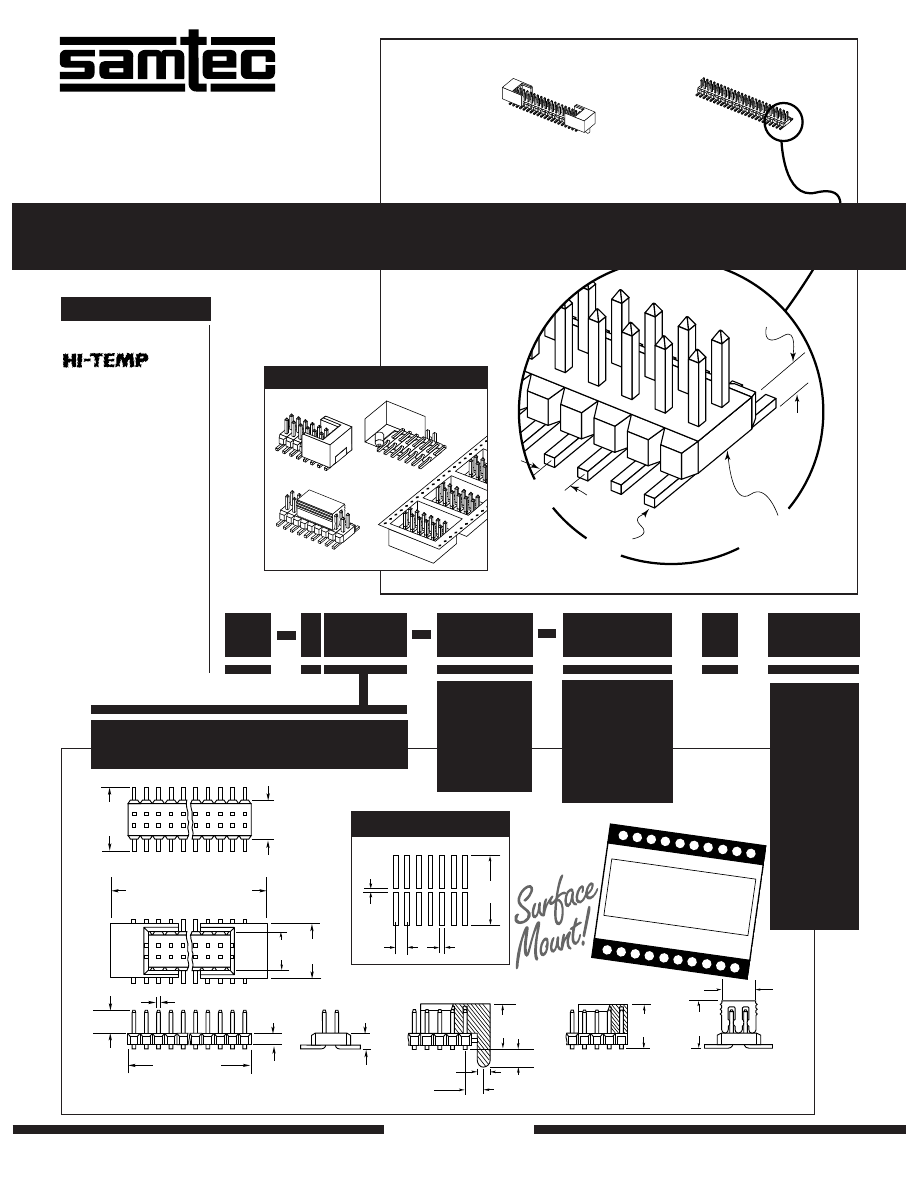 samtec

HI-TEMP

Surface Mount!